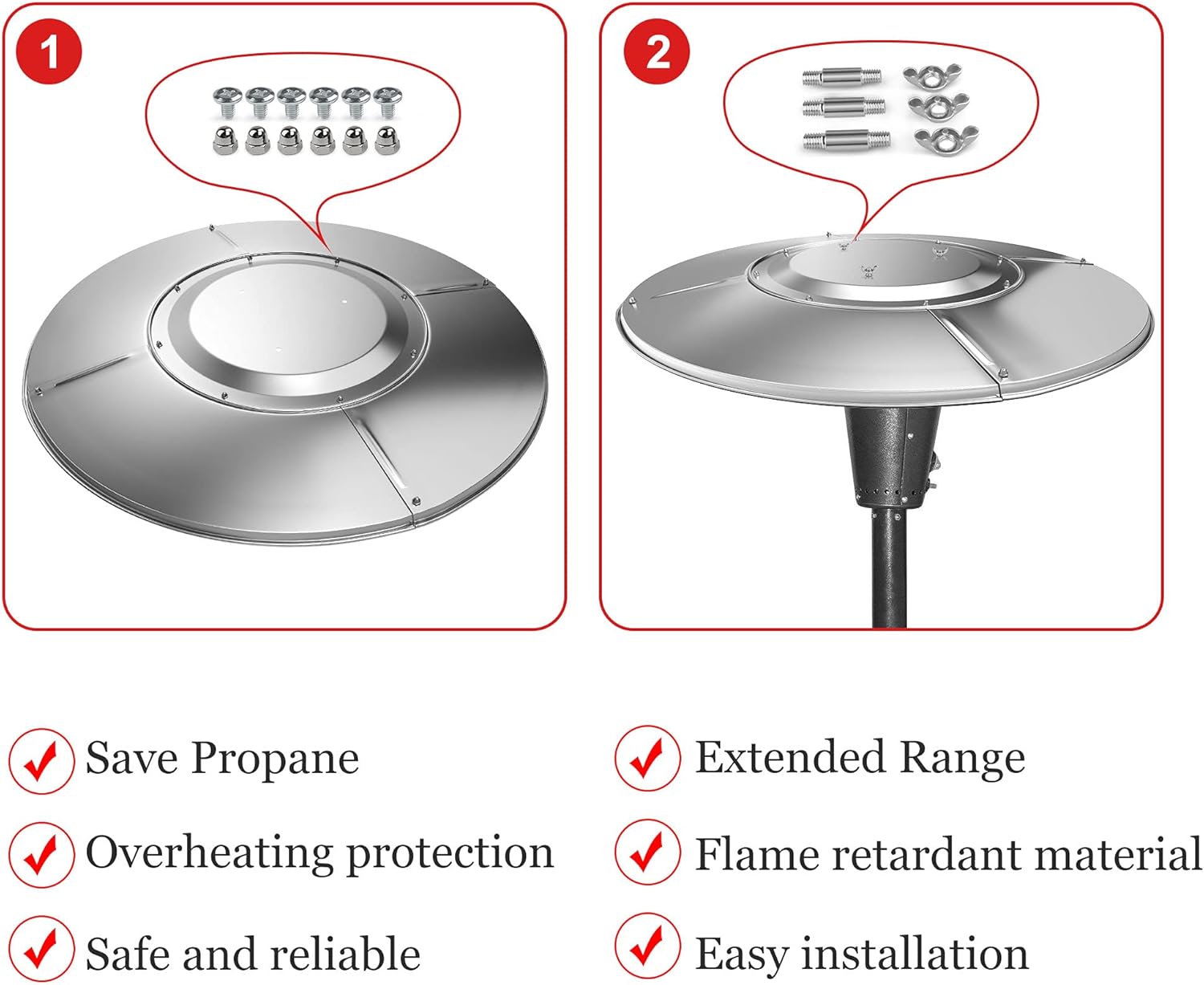 1

2

Save Propane

Overheating protection

Safe and reliable

Extended Range

Flame retardant material

Easy installation