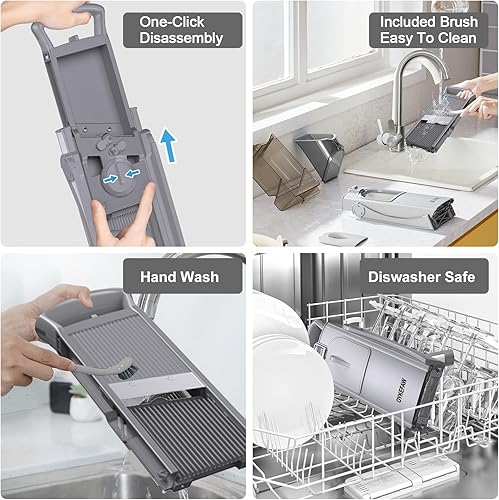 One-Click Disassembly

Included Brush Easy To Clean

Hand Wash

Diswasher Safe

DYKEFAW