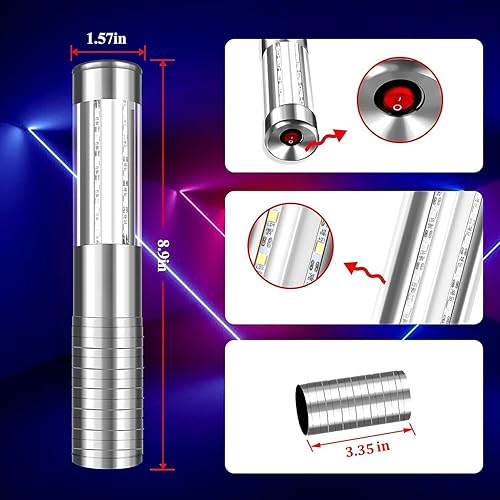 1.57in

8.9in

3.35 in