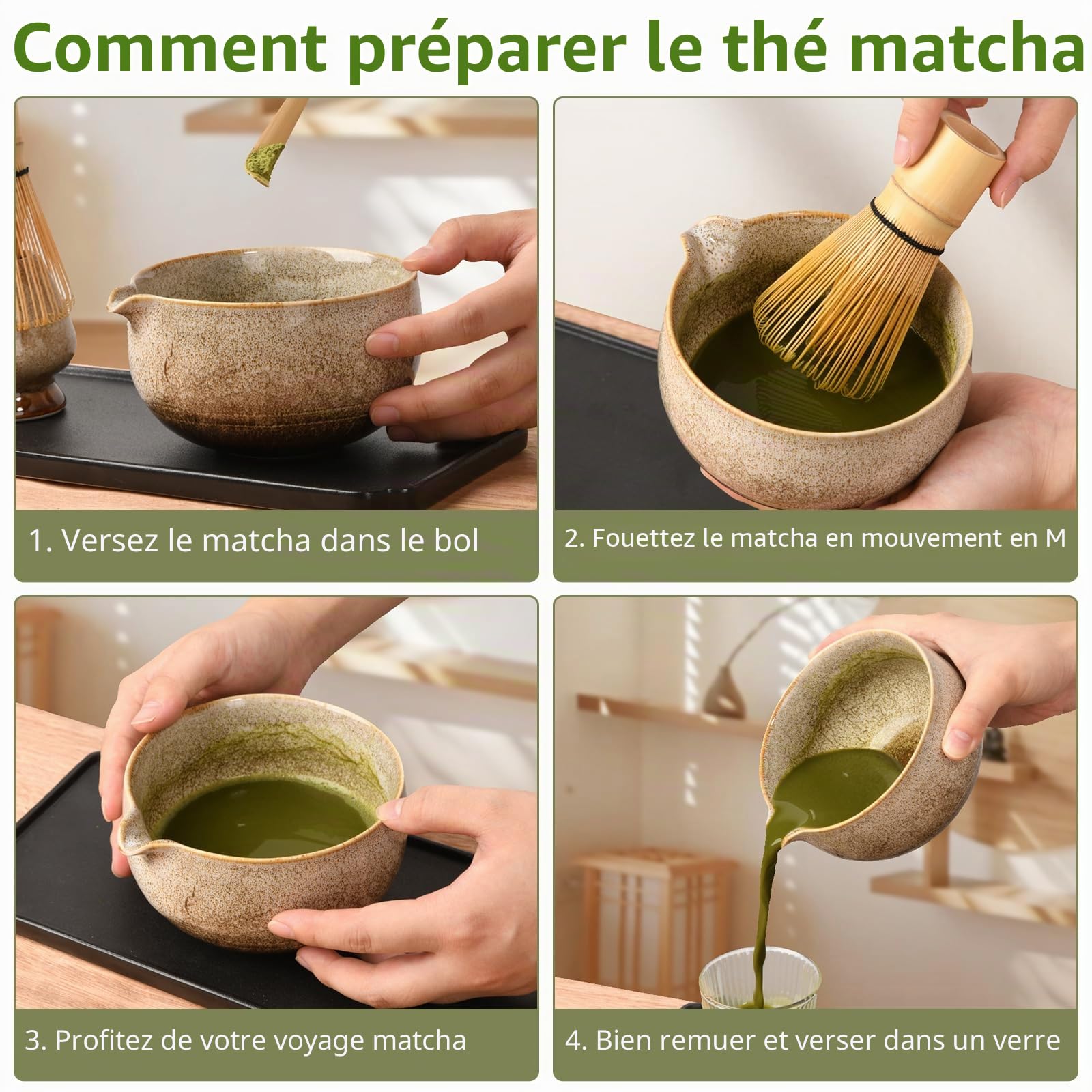 Comment préparer le thé matcha

1. Versez le matcha dans le bol

2. Fouettez le matcha en mouvement en M

3. Profitez de votre voyage matcha

4. Bien remuer et verser dans un verre