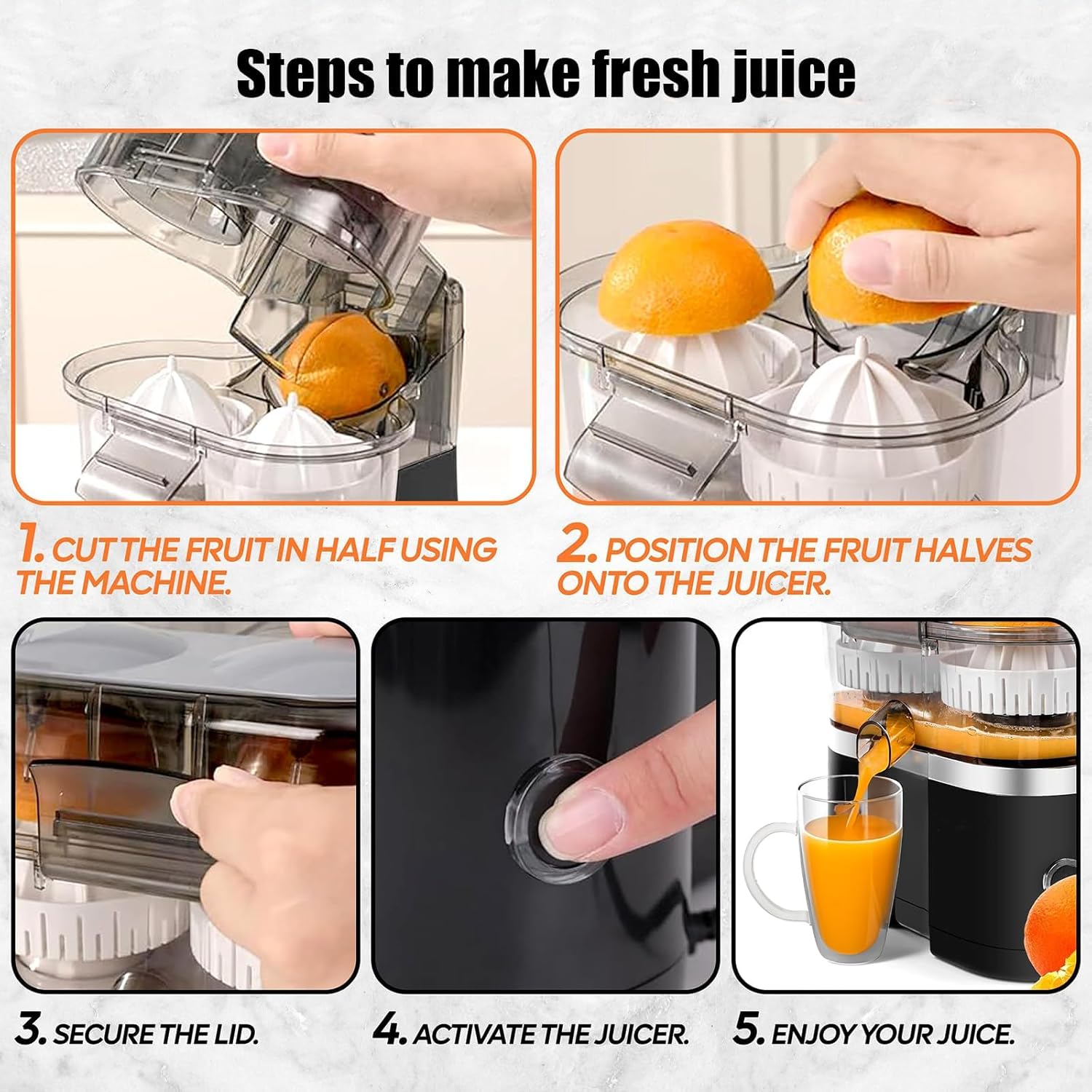 Steps to make fresh juice

1. CUT THE FRUIT IN HALF USING THE MACHINE.

2. POSITION THE FRUIT HALVES ONTO THE JUICER.

3. SECURE THE LID.

4. ACTIVATE THE JUICER.

5. ENJOY YOUR JUICE.