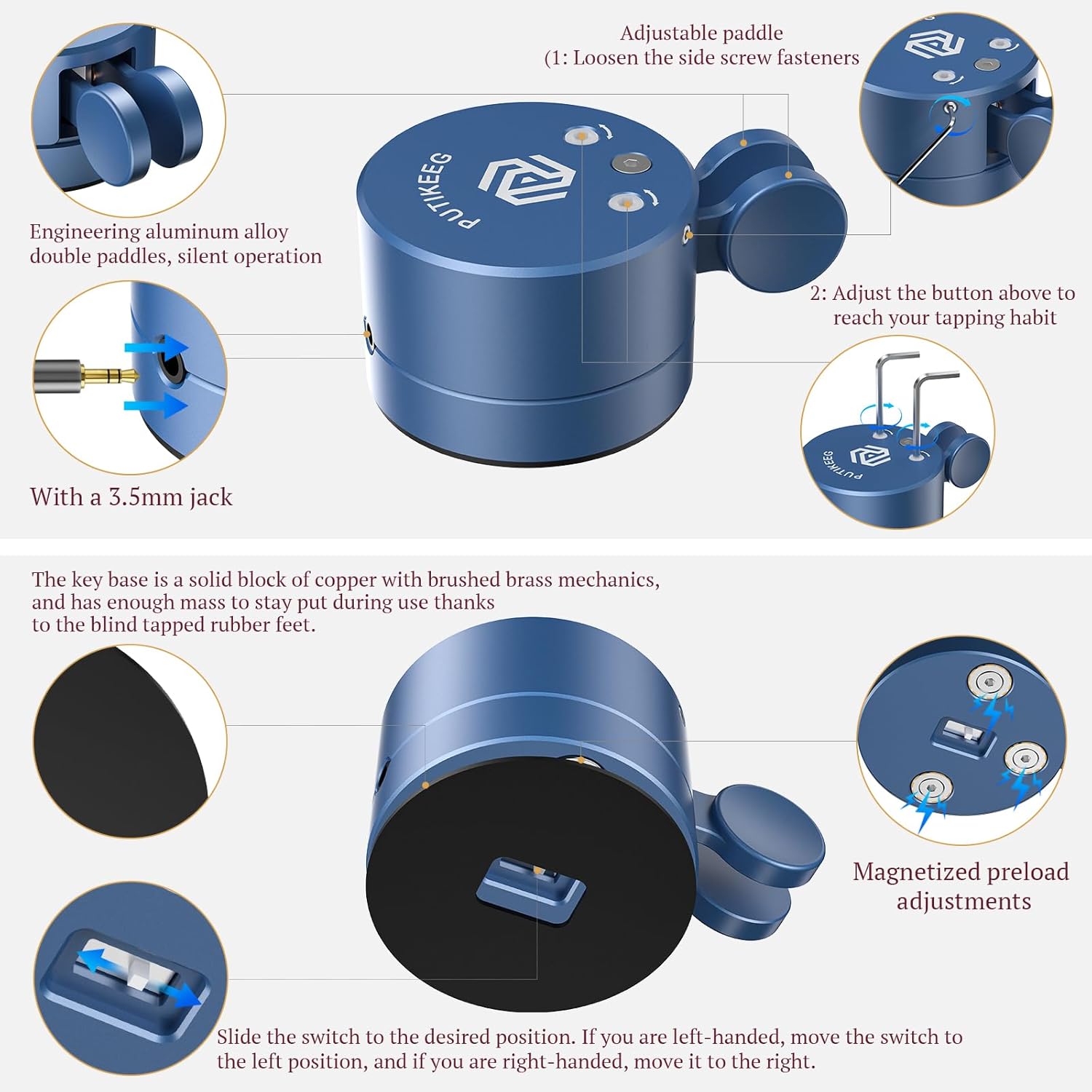 Adjustable paddle
(1: Loosen the side screw fasteners

PUTIKEEG

Engineering aluminum alloy double paddles, silent operation

2: Adjust the button above to reach your tapping habit

PUTIKEEG

With a 3.5mm jack

The key base is a solid block of copper with brushed brass mechanics, and has enough mass to stay put during use thanks to the blind tapped rubber feet.

Magnetized preload adjustments

Slide the switch to the desired position. If you are left-handed, move the switch to the left position, and if you are right-handed, move it to the right.