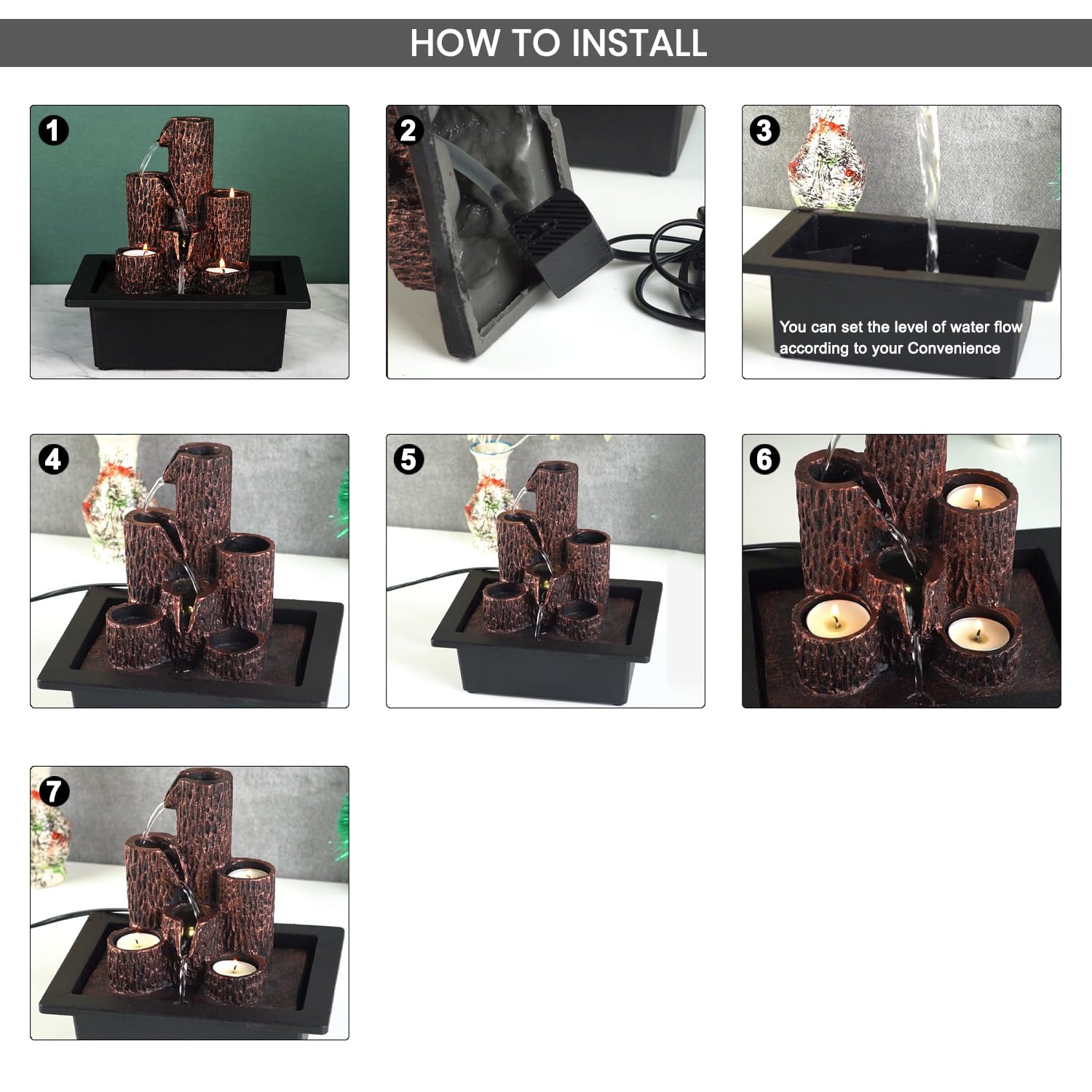 HOW TO INSTALL

1

2

3

You can set the level of water flow according to your Convenience

4

5

6

7