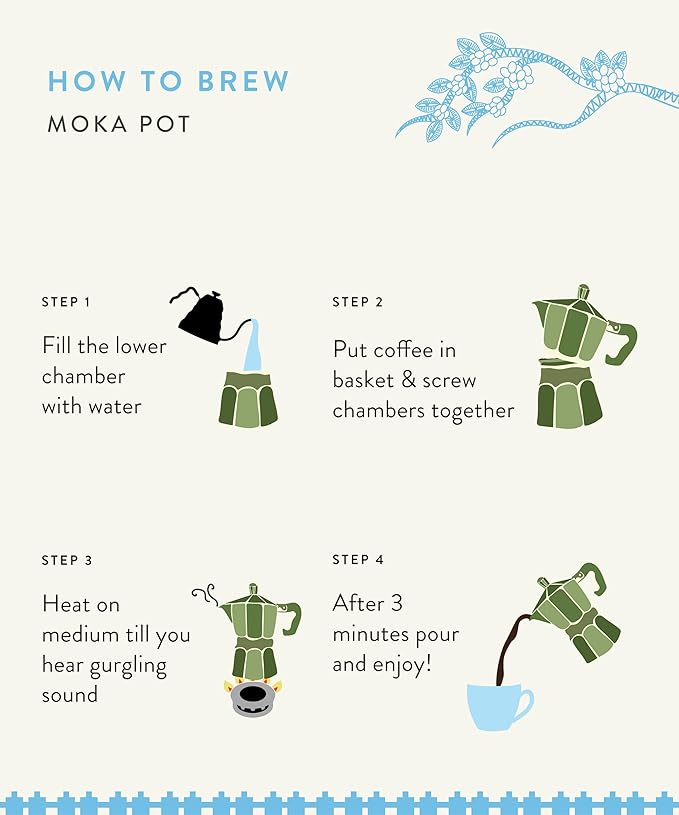 HOW TO BREW
MOKA POT

STEP 1

Fill the lower chamber with water

STEP 2

Put coffee in basket & screw chambers together

STEP 3

Heat on medium till you hear gurgling sound

STEP 4

After 3 minutes pour and enjoy!