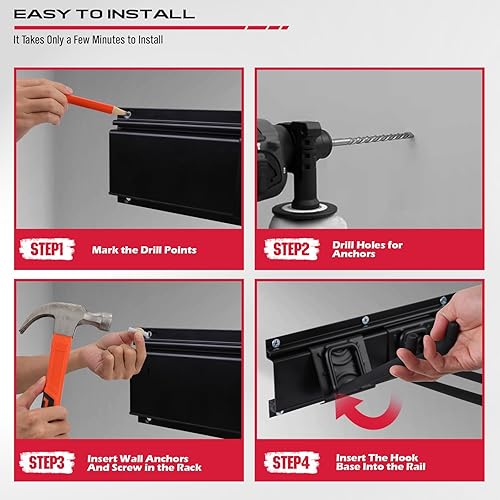 EASY TO INSTALL

It Takes Only a Few Minutes to Install

STEP1 Mark the Drill Points

STEP2 Drill Holes for Anchors

STEP3 Insert Wall Anchors And Screw in the Rack

STEP4 Insert The Hook Base Into the Rail