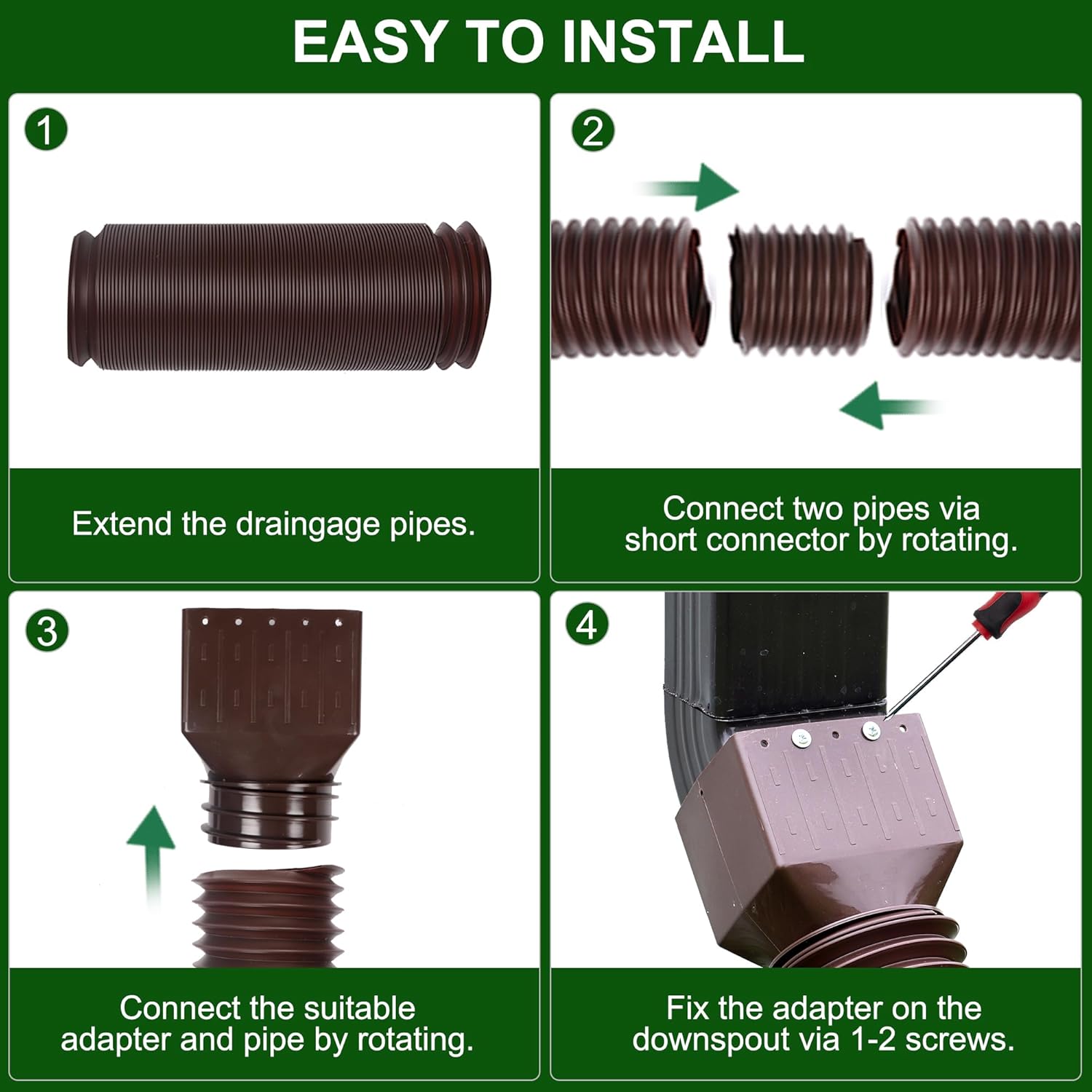 EASY TO INSTALL

1

Extend the draingage pipes.

2

Connect two pipes via short connector by rotating.

3

Connect the suitable adapter and pipe by rotating.

4

Fix the adapter on the downspout via 1-2 screws.