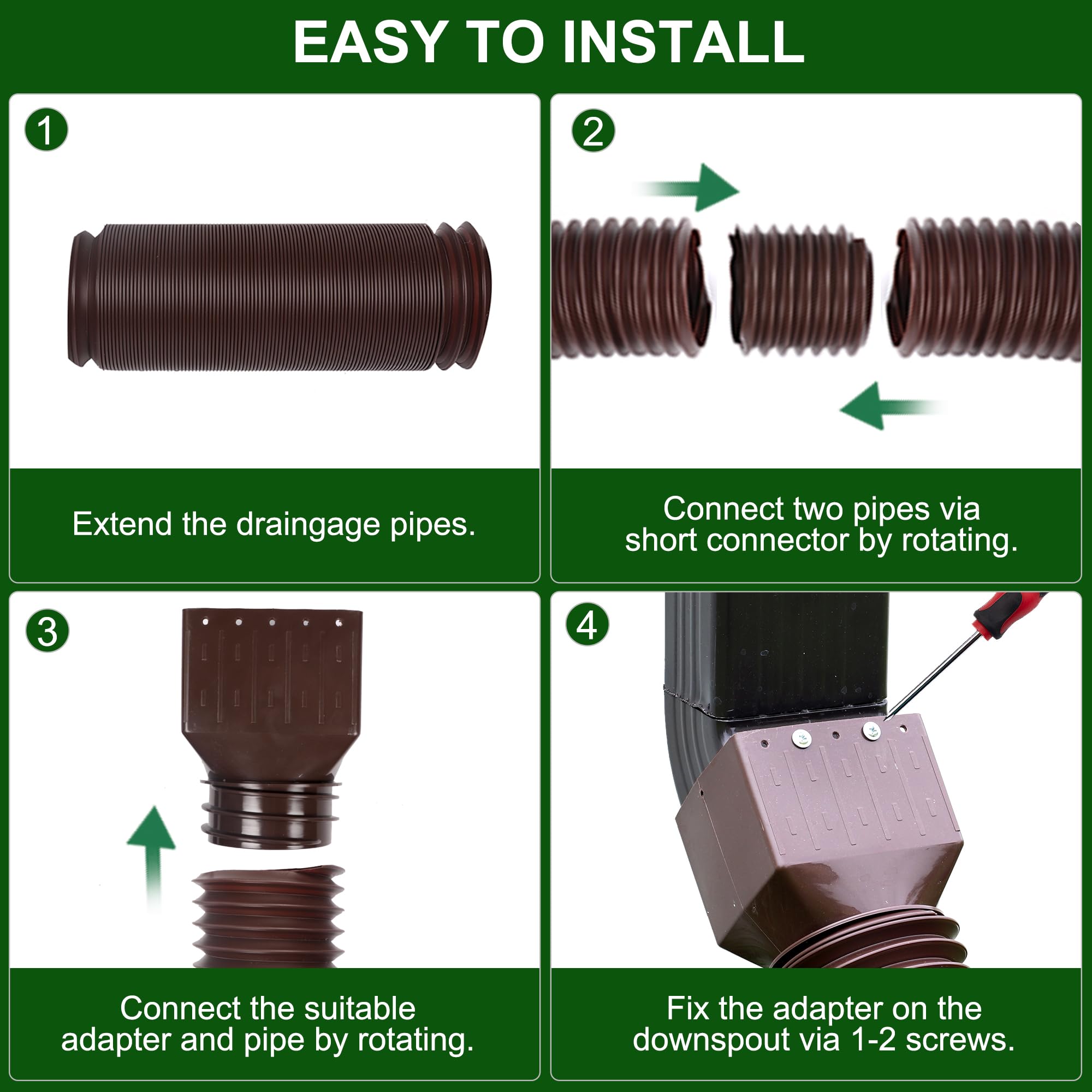 EASY TO INSTALL

1

Extend the draingage pipes.

2

Connect two pipes via short connector by rotating.

3

Connect the suitable adapter and pipe by rotating.

4

Fix the adapter on the downspout via 1-2 screws.