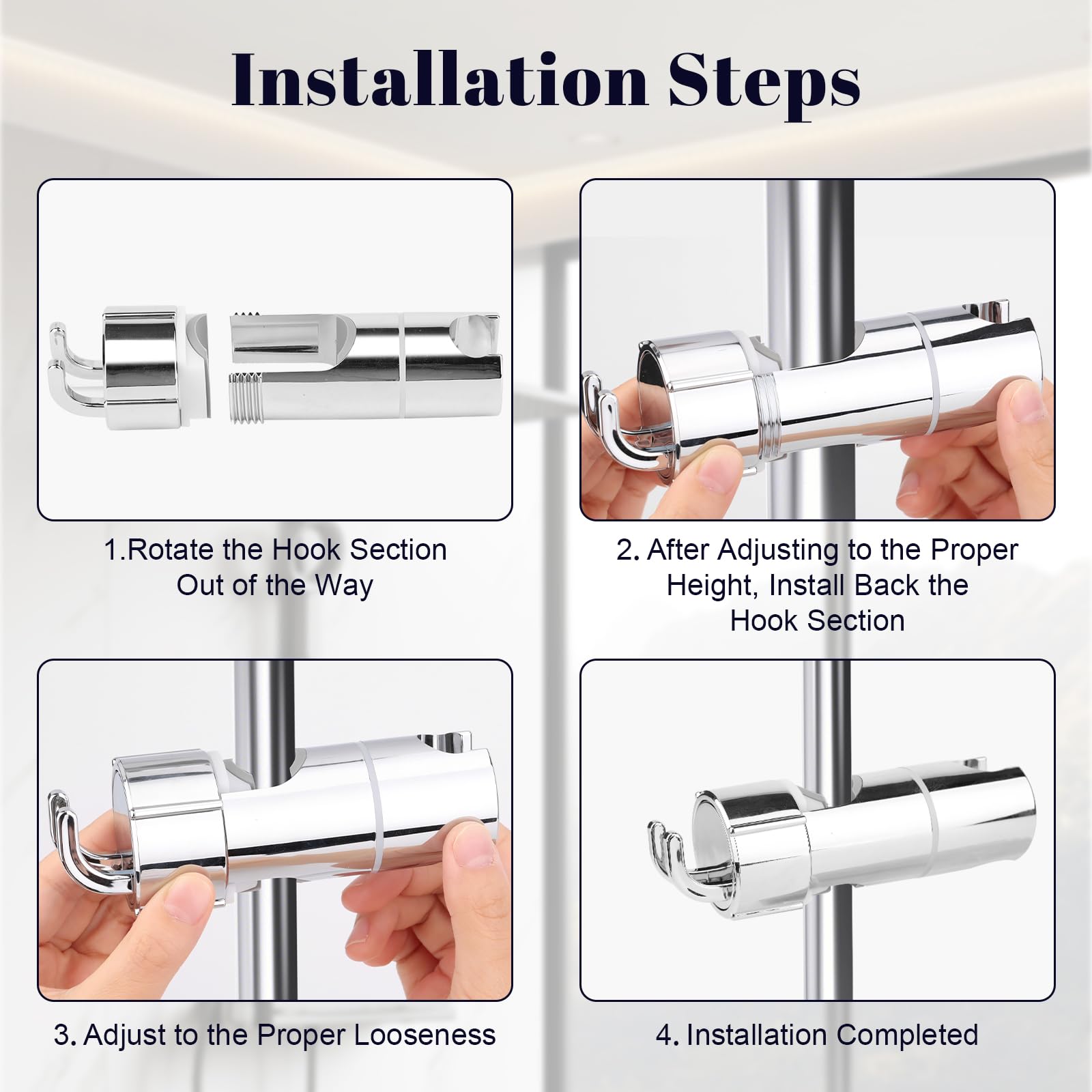 Installation Steps

1.Rotate the Hook Section Out of the Way

2. After Adjusting to the Proper Height, Install Back the Hook Section

3. Adjust to the Proper Looseness

4. Installation Completed