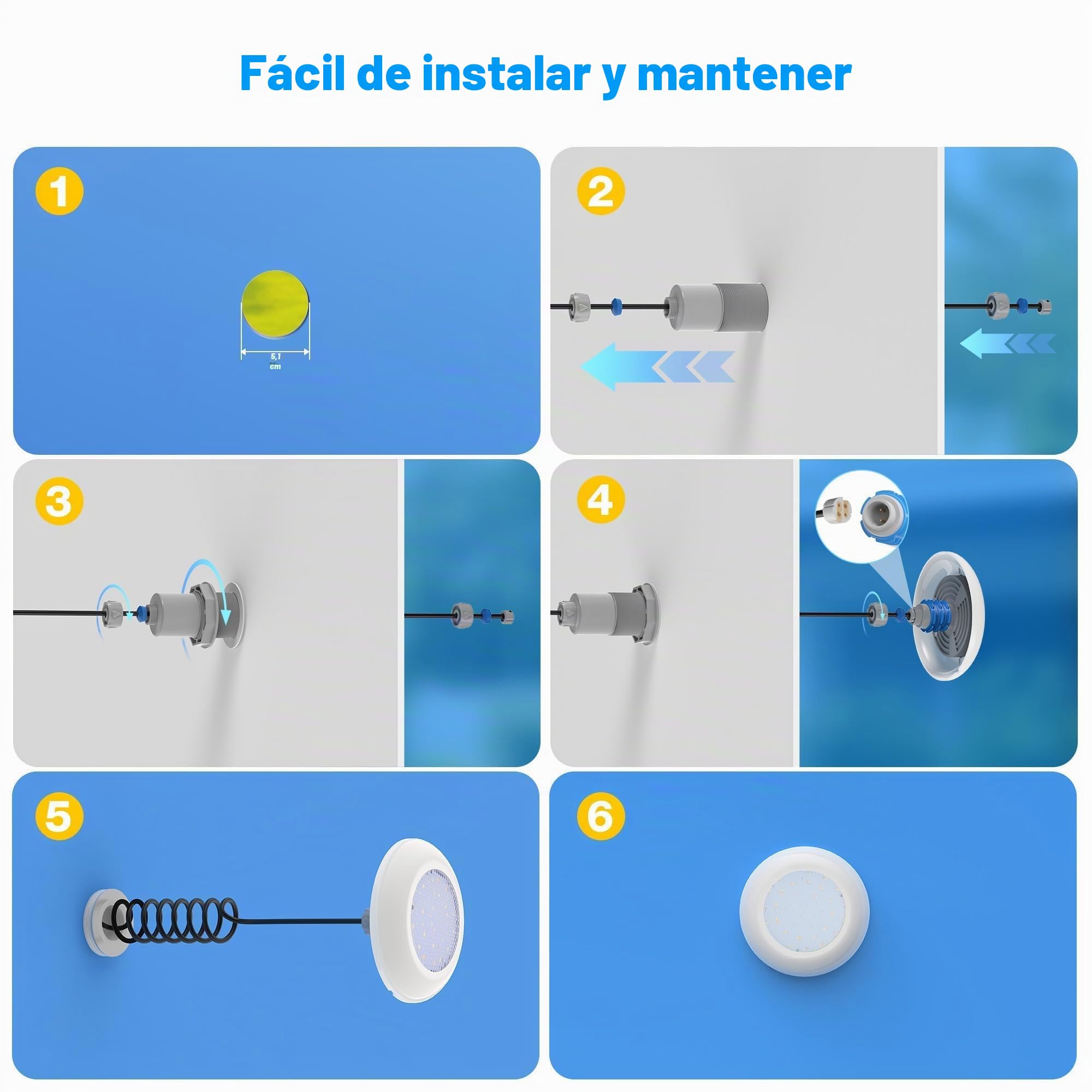 Fácil de instalar y mantener

1

5,1 cm

2

3

4

5

6