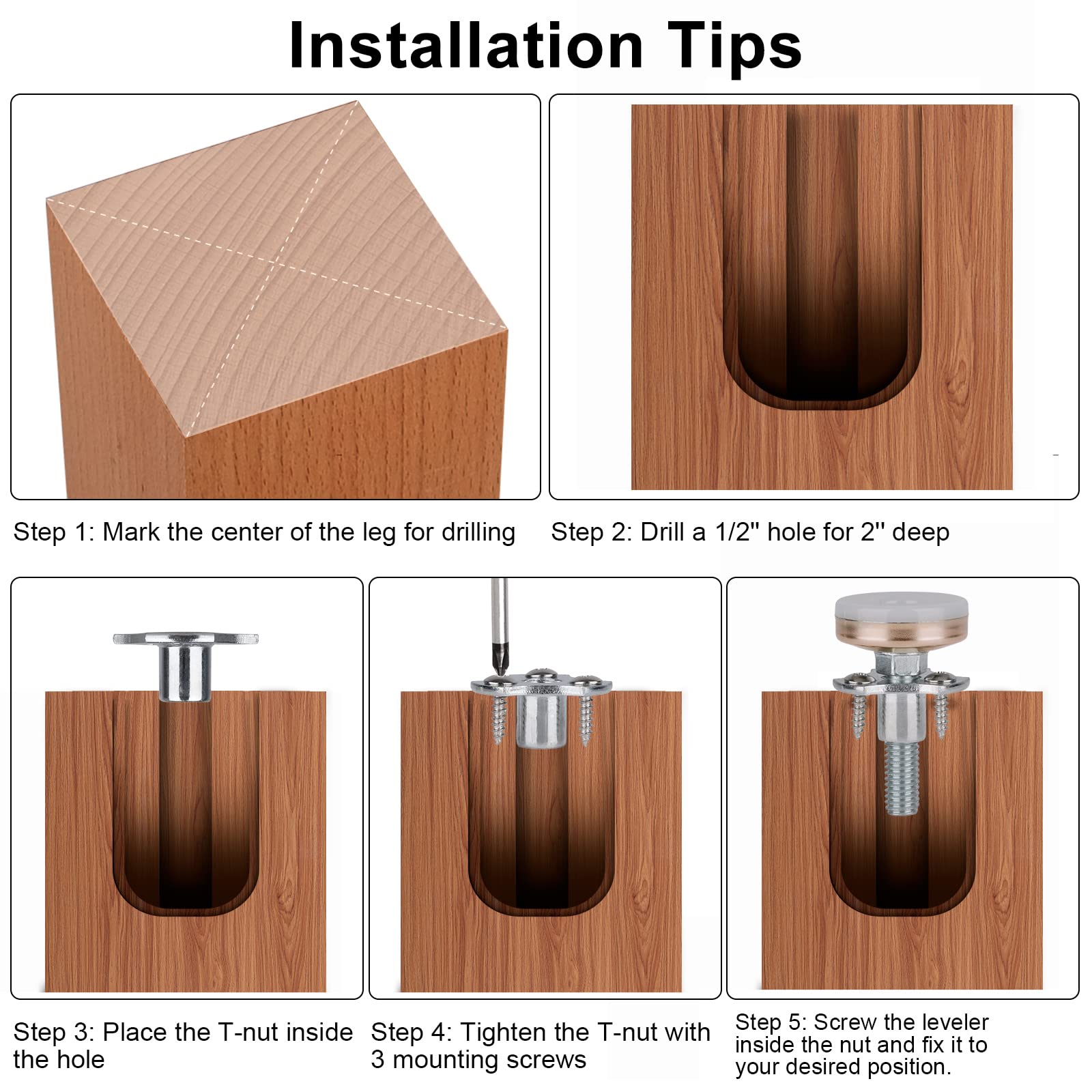 Installation Tips

Step 1: Mark the center of the leg for drilling

Step 2: Drill a 1/2" hole for 2'' deep

Step 3: Place the T-nut inside the hole

Step 4: Tighten the T-nut with 3 mounting screws

Step 5: Screw the leveler inside the nut and fix it to your desired position.