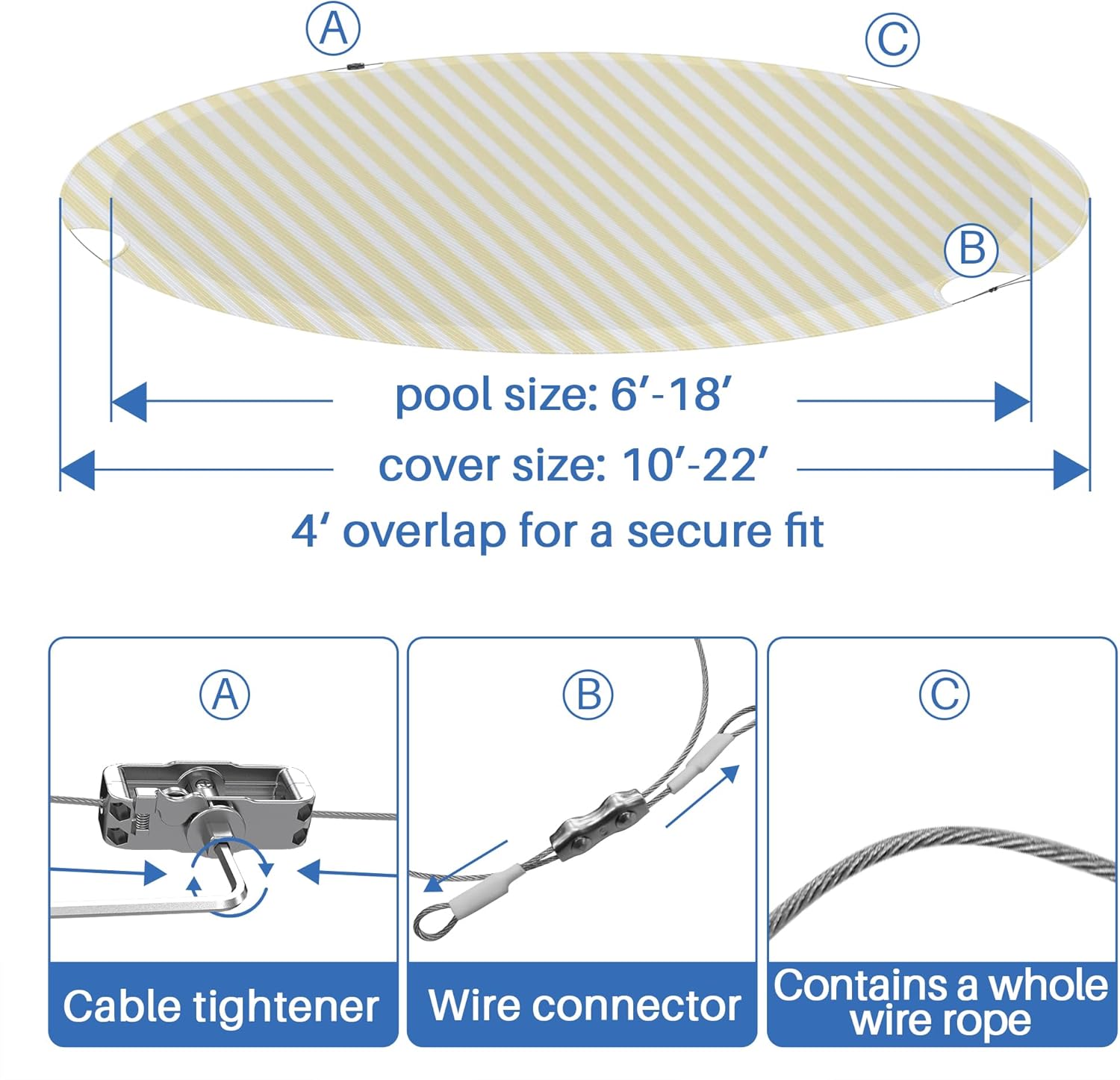 Ⓐ Ⓒ Ⓑ

pool size: 6′-18′

cover size: 10′-22′

4′ overlap for a secure fit

Ⓐ

Cable tightener

Ⓑ

Wire connector

Ⓒ

Contains a whole wire rope