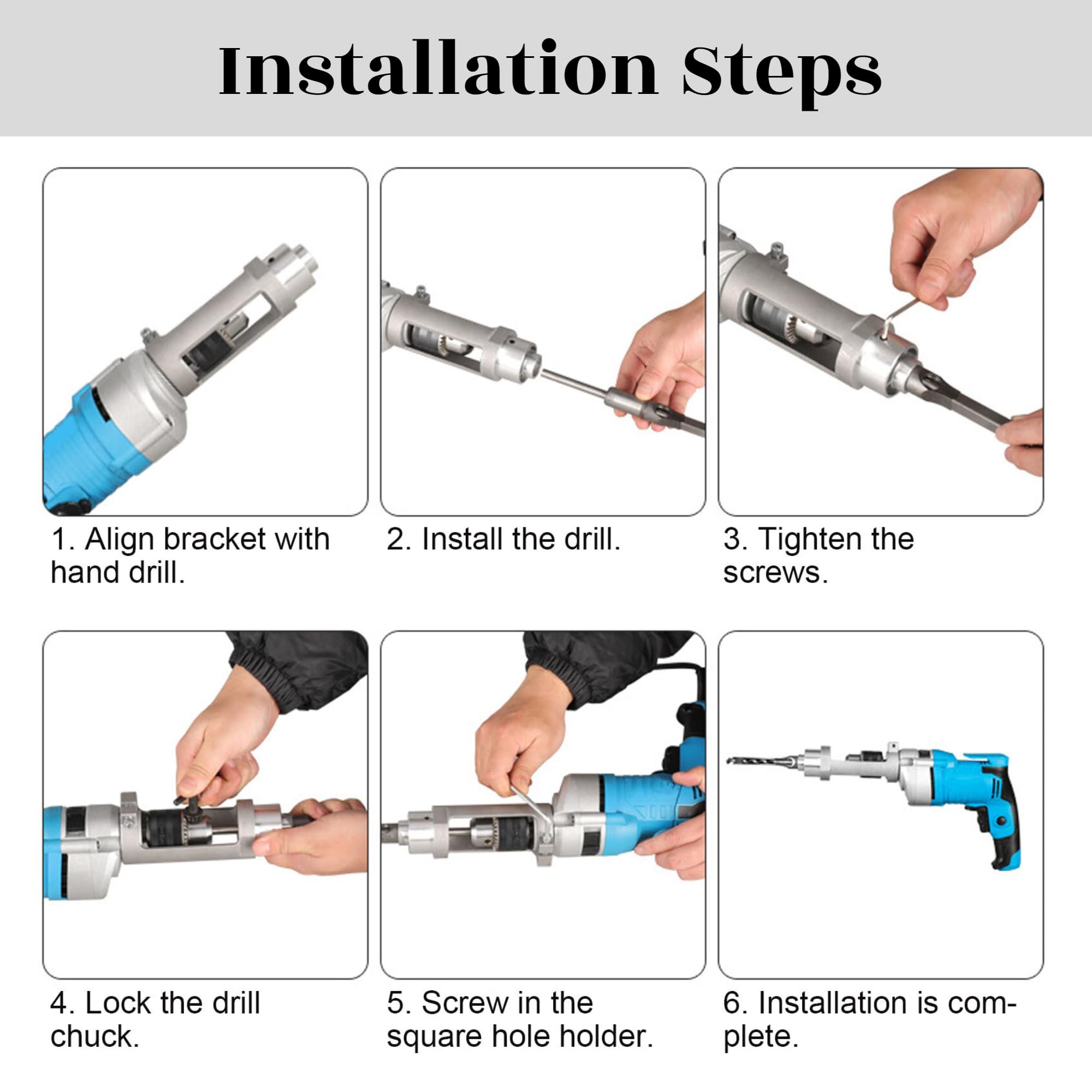 Installation Steps

1. Align bracket with hand drill.

2. Install the drill.

3. Tighten the screws.

4. Lock the drill chuck.

5. Screw in the square hole holder.

6. Installation is complete.