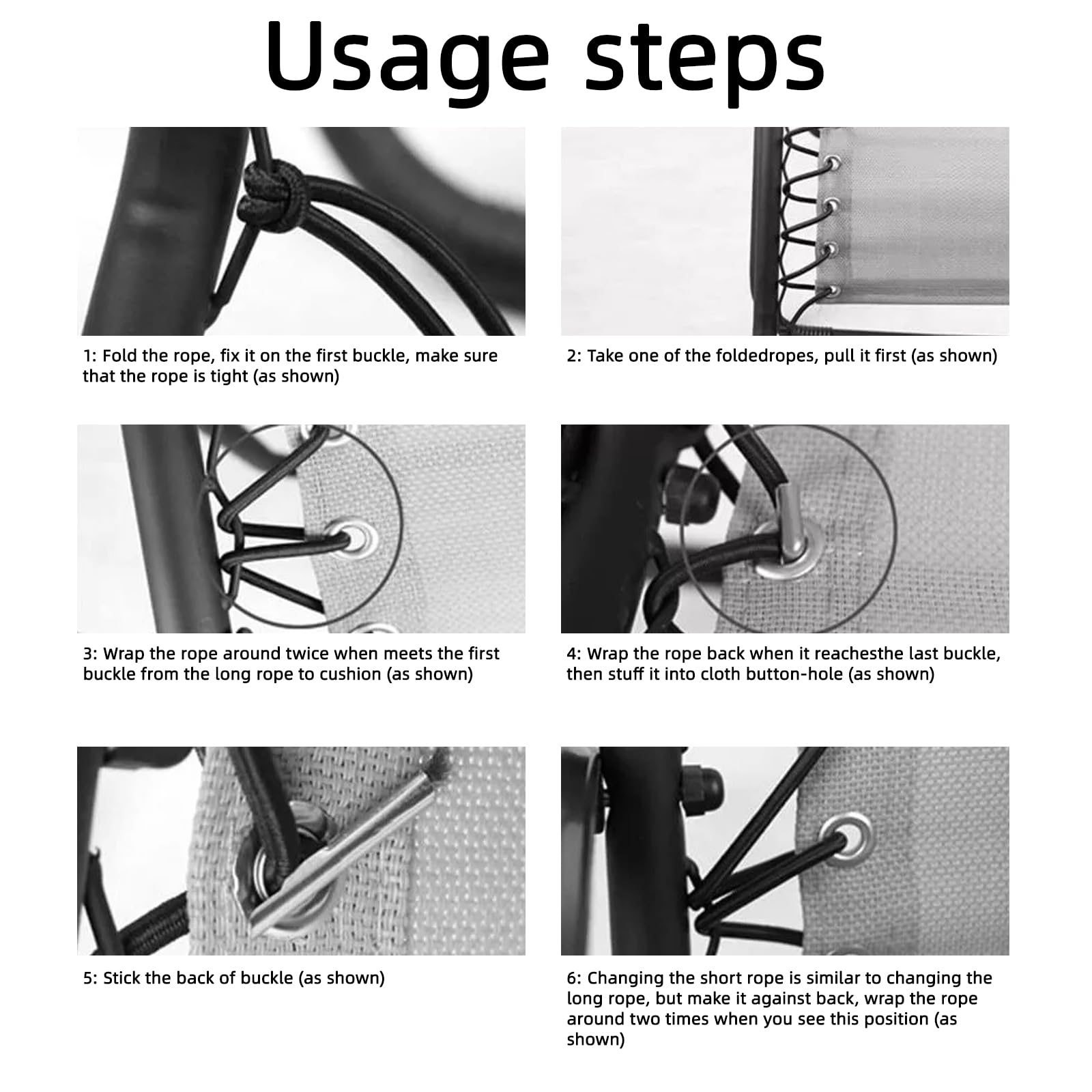 Usage steps

1: Fold the rope, fix it on the first buckle, make sure that the rope is tight (as shown)

2: Take one of the foldedropes, pull it first (as shown)

3: Wrap the rope around twice when meets the first buckle from the long rope to cushion (as shown)

4: Wrap the rope back when it reachesthe last buckle, then stuff it into cloth button-hole (as shown)

5: Stick the back of buckle (as shown)

6: Changing the short rope is similar to changing the long rope, but make it against back, wrap the rope around two times when you see this position (as shown)