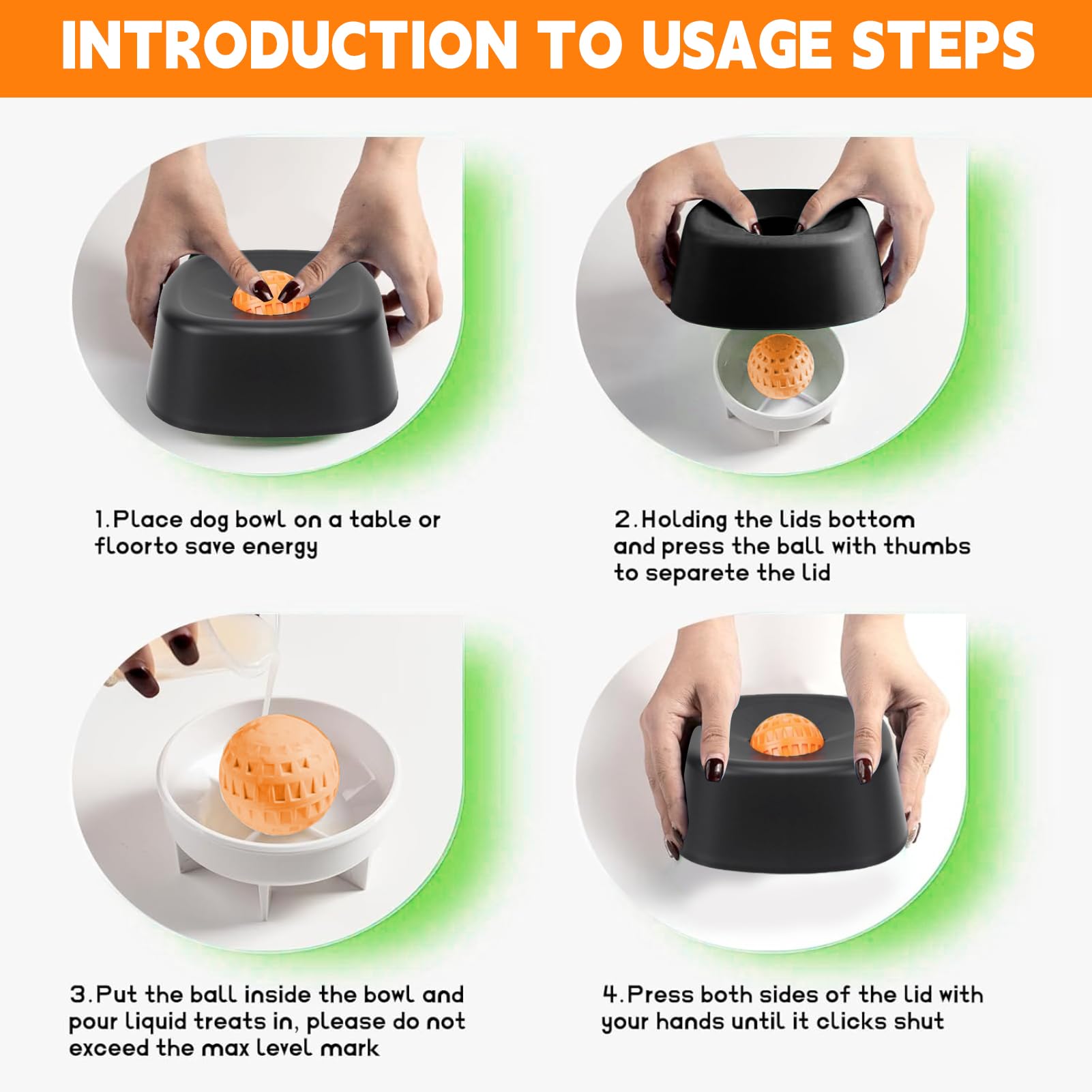 INTRODUCTION TO USAGE STEPS

1.Place dog bowl on a table or floorto save energy

2.Holding the lids bottom and press the ball with thumbs to separete the lid

3.Put the ball inside the bowl and pour liquid treats in, please do not exceed the max level mark

4.Press both sides of the lid with your hands until it clicks shut