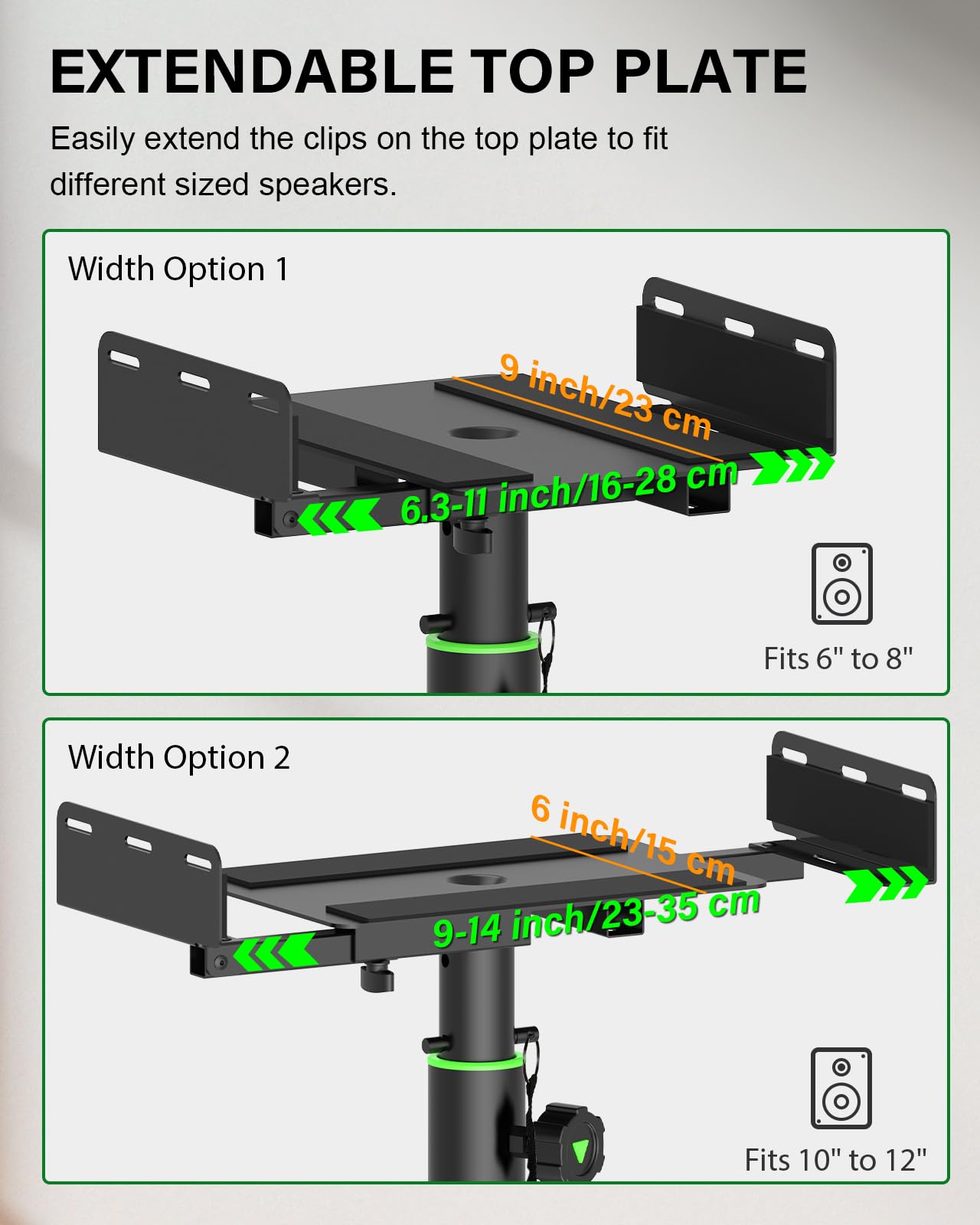 EXTENDABLE TOP PLATE

Easily extend the clips on the top plate to fit different sized speakers.

Width Option 1

9 inch/23 cm

6.3-11 inch/16-28 cm

Fits 6" to 8"

Width Option 2

6 inch/15 cm

9-14 inch/23-35 cm

Fits 10" to 12"