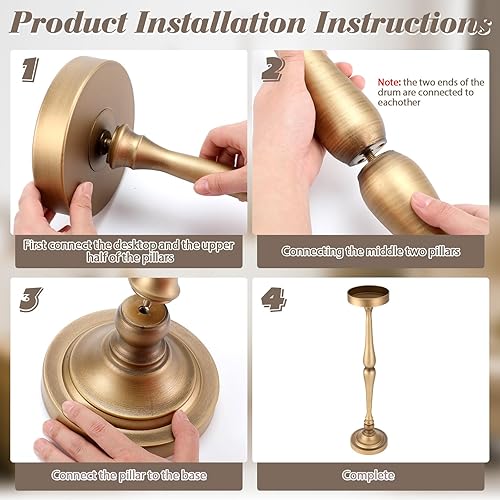 Product Installation Instructions

1

First connect the desktop and the upper half of the pillars

2

Note: the two ends of the drum are connected to eachother

Connecting the middle two pillars

3

Connect the pillar to the base

4

Complete