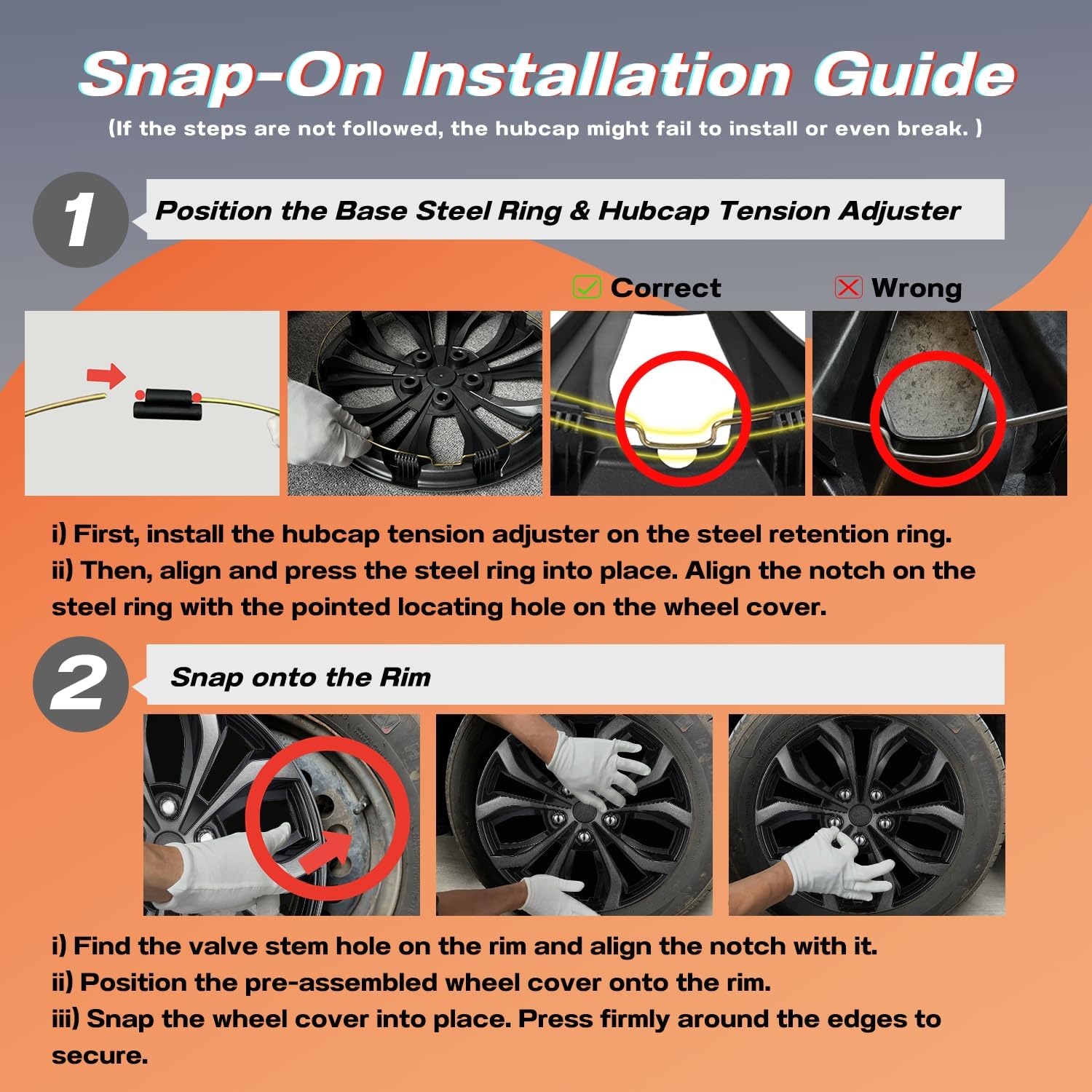 Snap-On Installation Guide
(If the steps are not followed, the hubcap might fail to install or even break. )

1
Position the Base Steel Ring & Hubcap Tension Adjuster

Correct
Wrong

i) First, install the hubcap tension adjuster on the steel retention ring.
ii) Then, align and press the steel ring into place. Align the notch on the steel ring with the pointed locating hole on the wheel cover.

2
Snap onto the Rim

i) Find the valve stem hole on the rim and align the notch with it.
ii) Position the pre-assembled wheel cover onto the rim.
iii) Snap the wheel cover into place. Press firmly around the edges to secure.