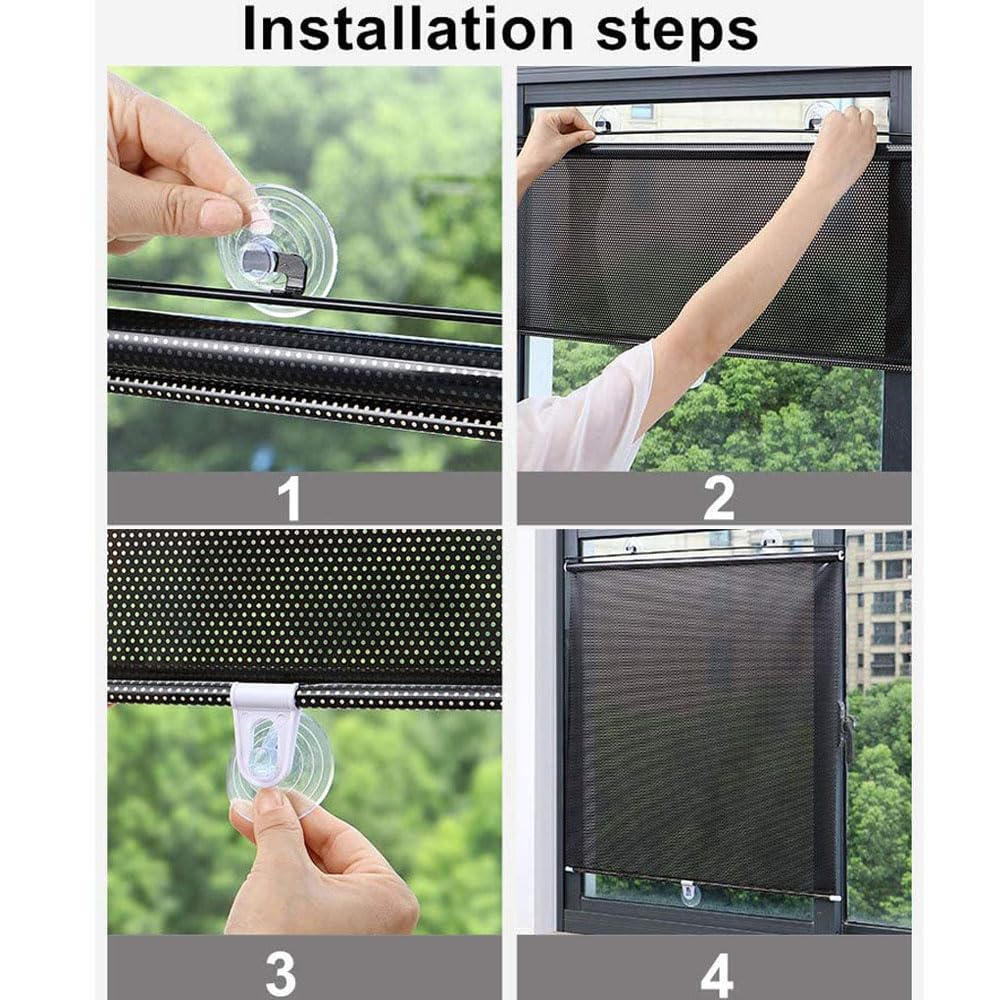 Installation steps

1

2

3

4