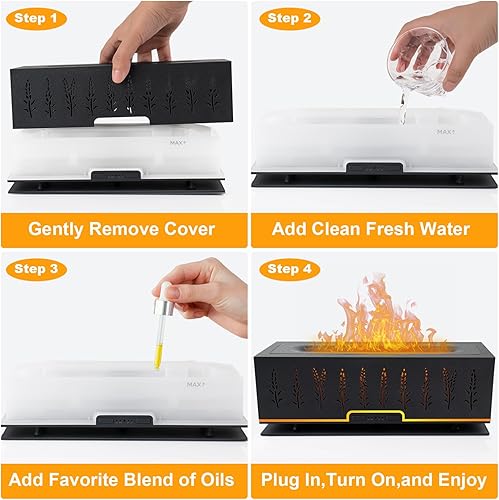 Step 1

MAX

Gently Remove Cover

Step 2

MAX

Add Clean Fresh Water

Step 3

MAX

Add Favorite Blend of Oils

Step 4

Plug In,Turn On,and Enjoy