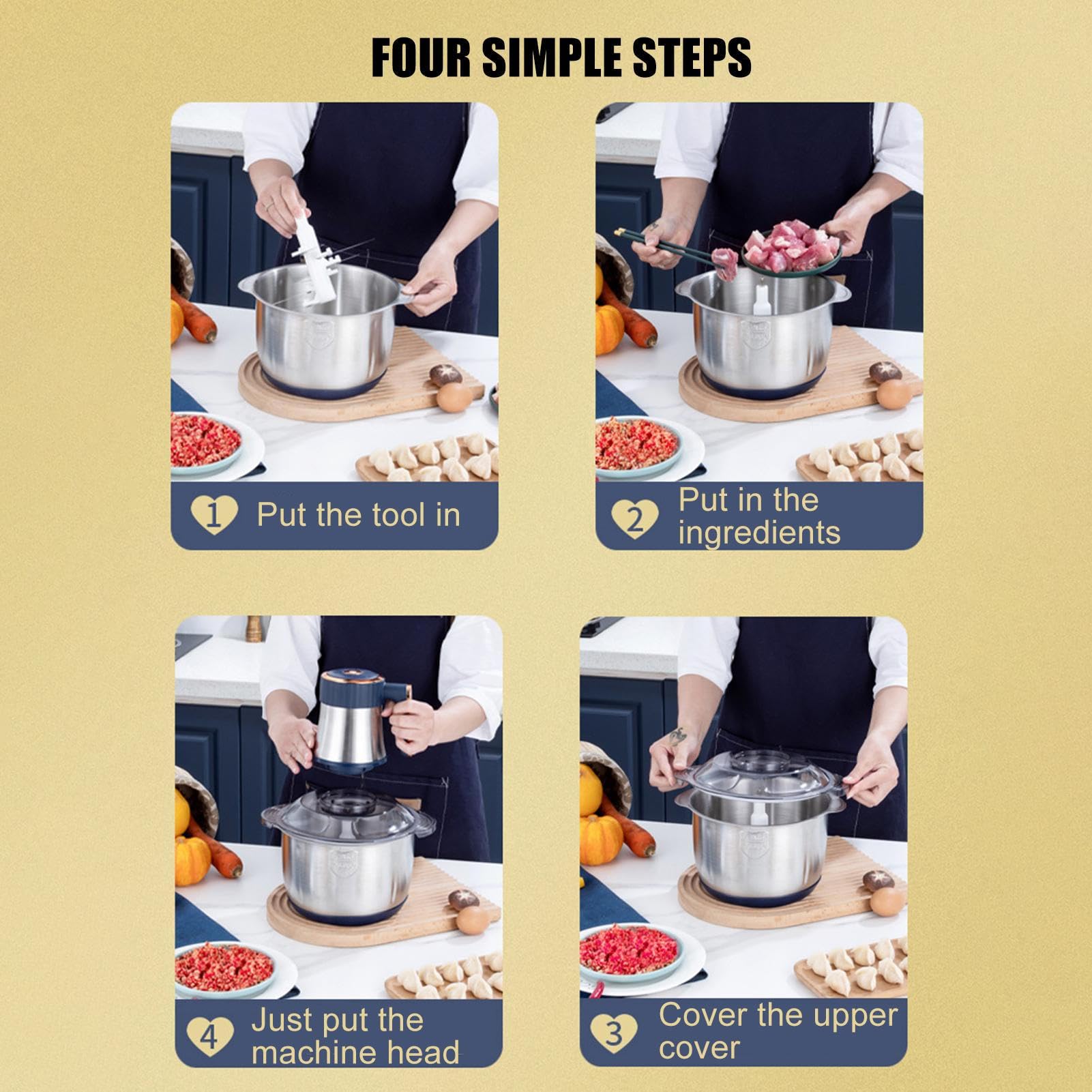 FOUR SIMPLE STEPS

1 Put the tool in

2 Put in the ingredients

4 Just put the machine head

3 Cover the upper cover