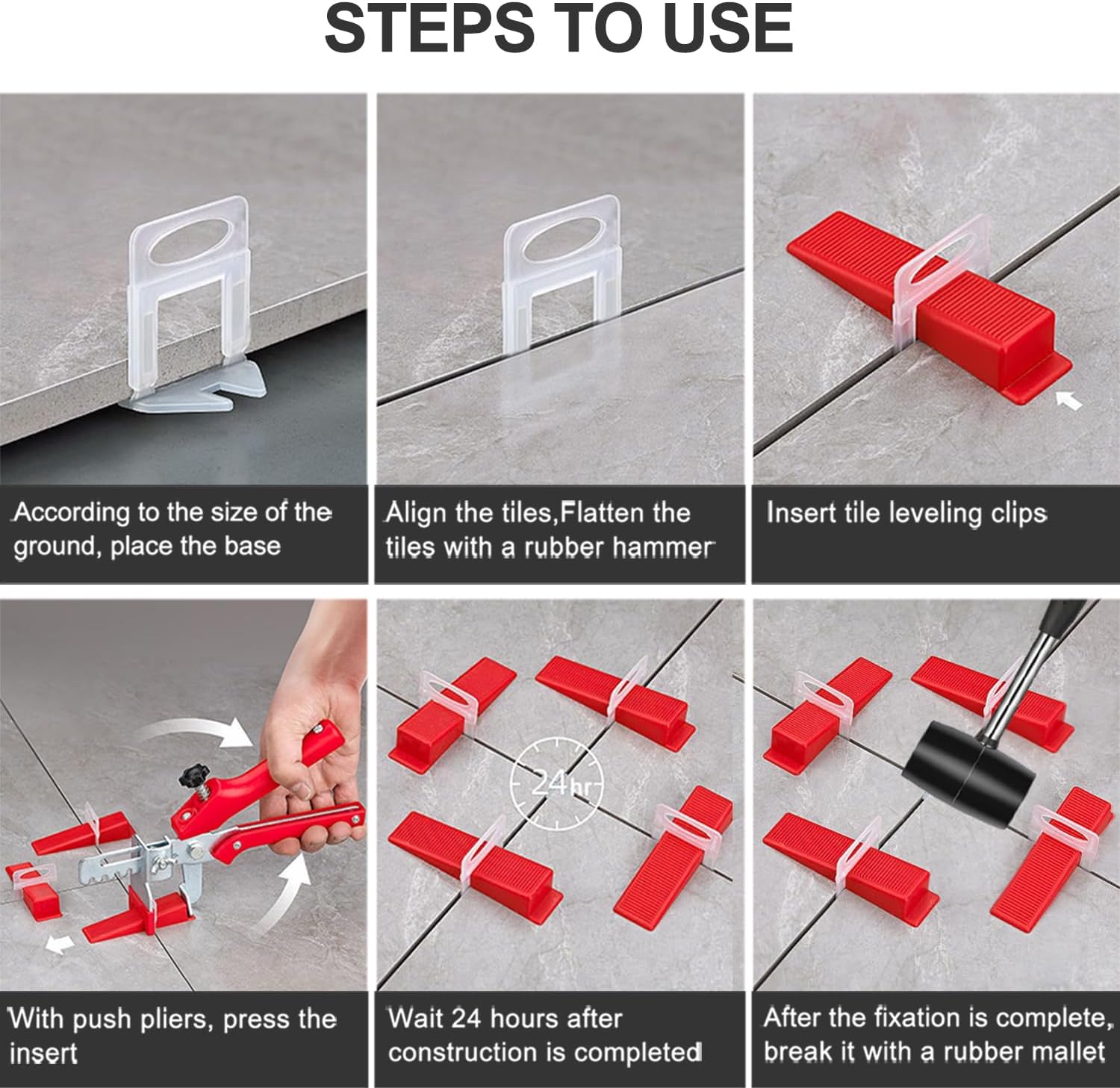 STEPS TO USE

According to the size of the ground, place the base

Align the tiles,Flatten the tiles with a rubber hammer

Insert tile leveling clips

24hr

With push pliers, press the insert

Wait 24 hours after construction is completed

After the fixation is complete, break it with a rubber mallet