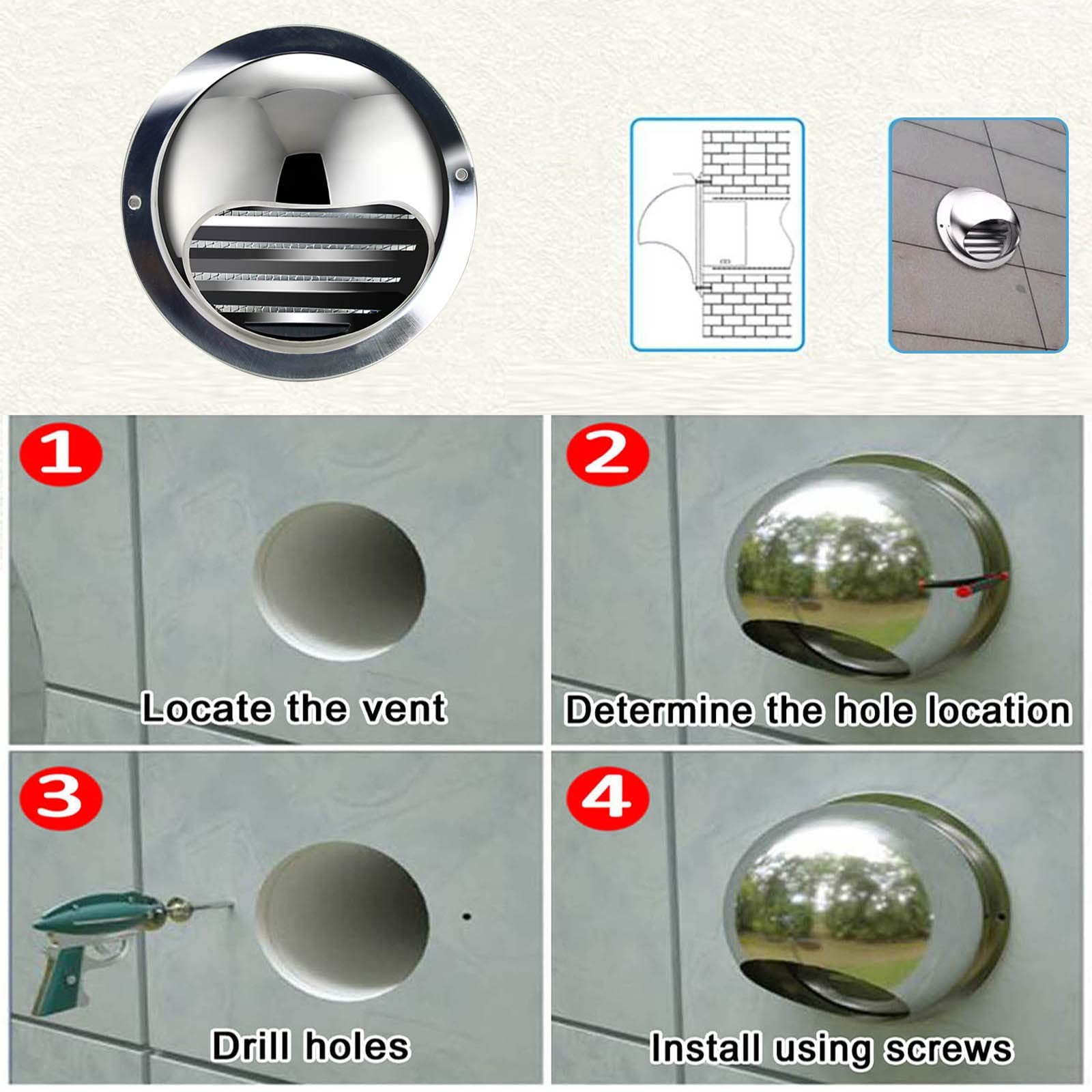 1
Locate the vent

2
Determine the hole location

3
Drill holes

4
Install using screws