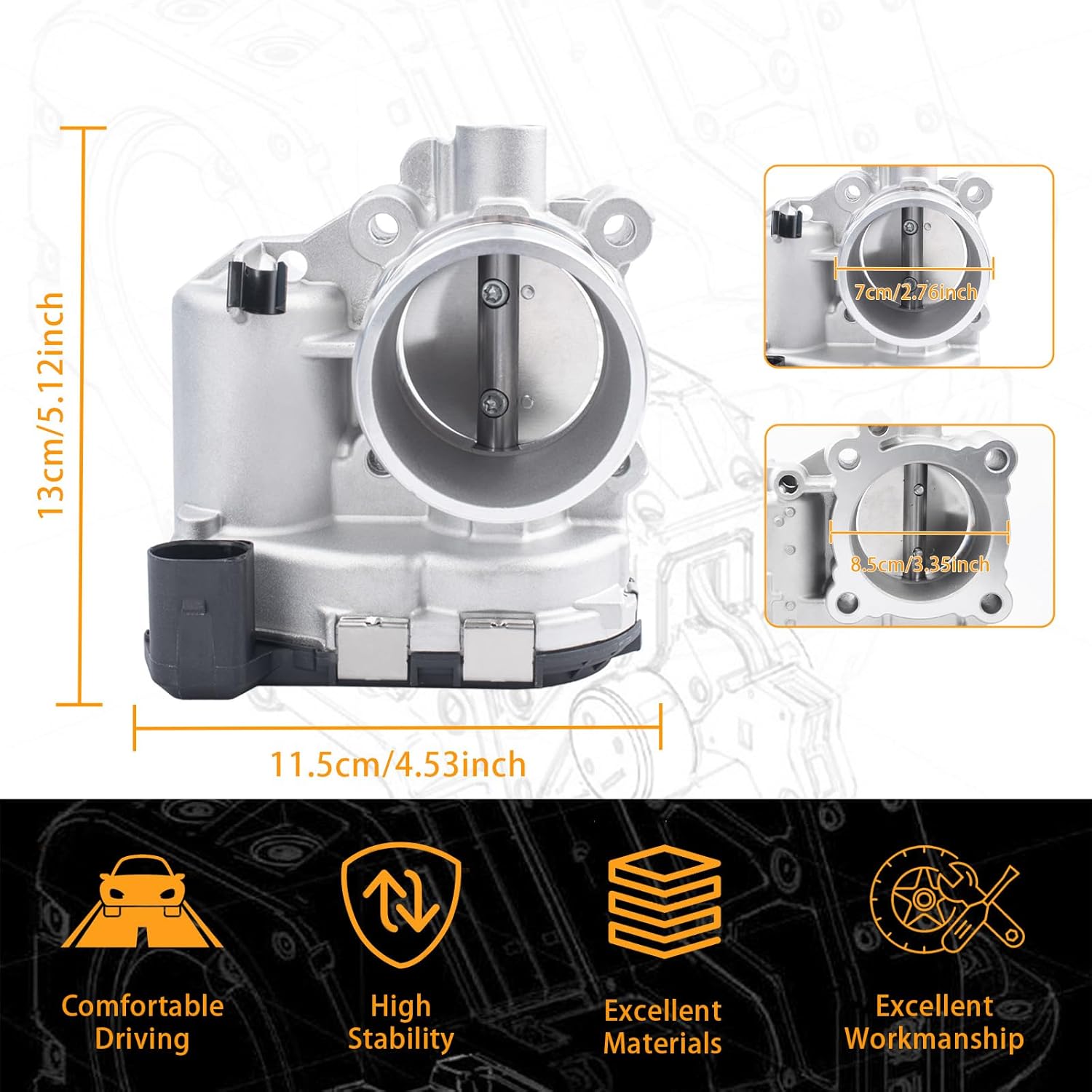 13cm/5.12inch

11.5cm/4.53inch

7cm/2.76inch

8.5cm/3.35inch

Comfortable Driving

High Stability

Excellent Materials

Excellent Workmanship