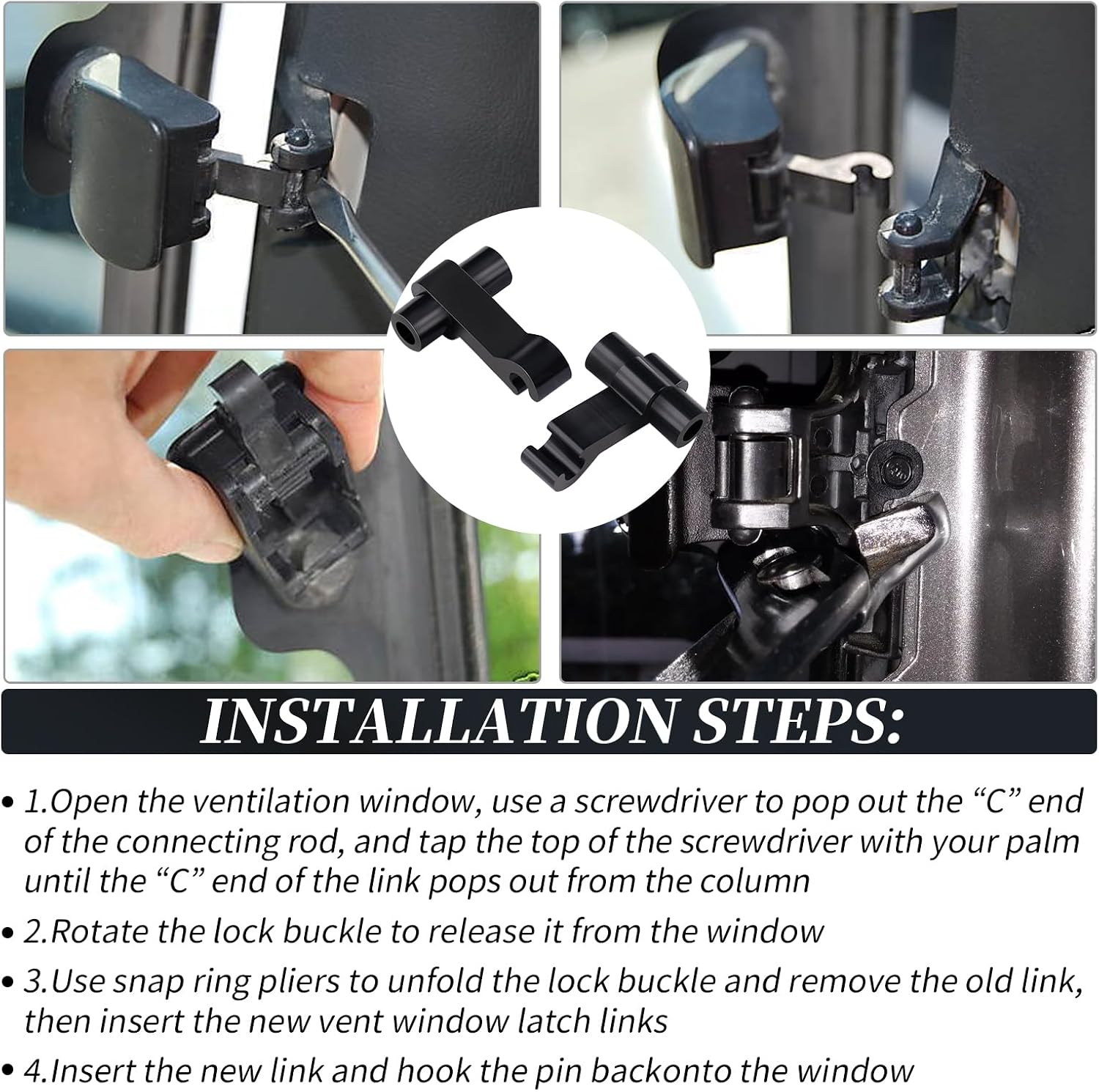 INSTALLATION STEPS:

• 1.Open the ventilation window, use a screwdriver to pop out the "C" end of the connecting rod, and tap the top of the screwdriver with your palm until the "C" end of the link pops out from the column

• 2.Rotate the lock buckle to release it from the window

• 3.Use snap ring pliers to unfold the lock buckle and remove the old link, then insert the new vent window latch links

• 4.Insert the new link and hook the pin backonto the window