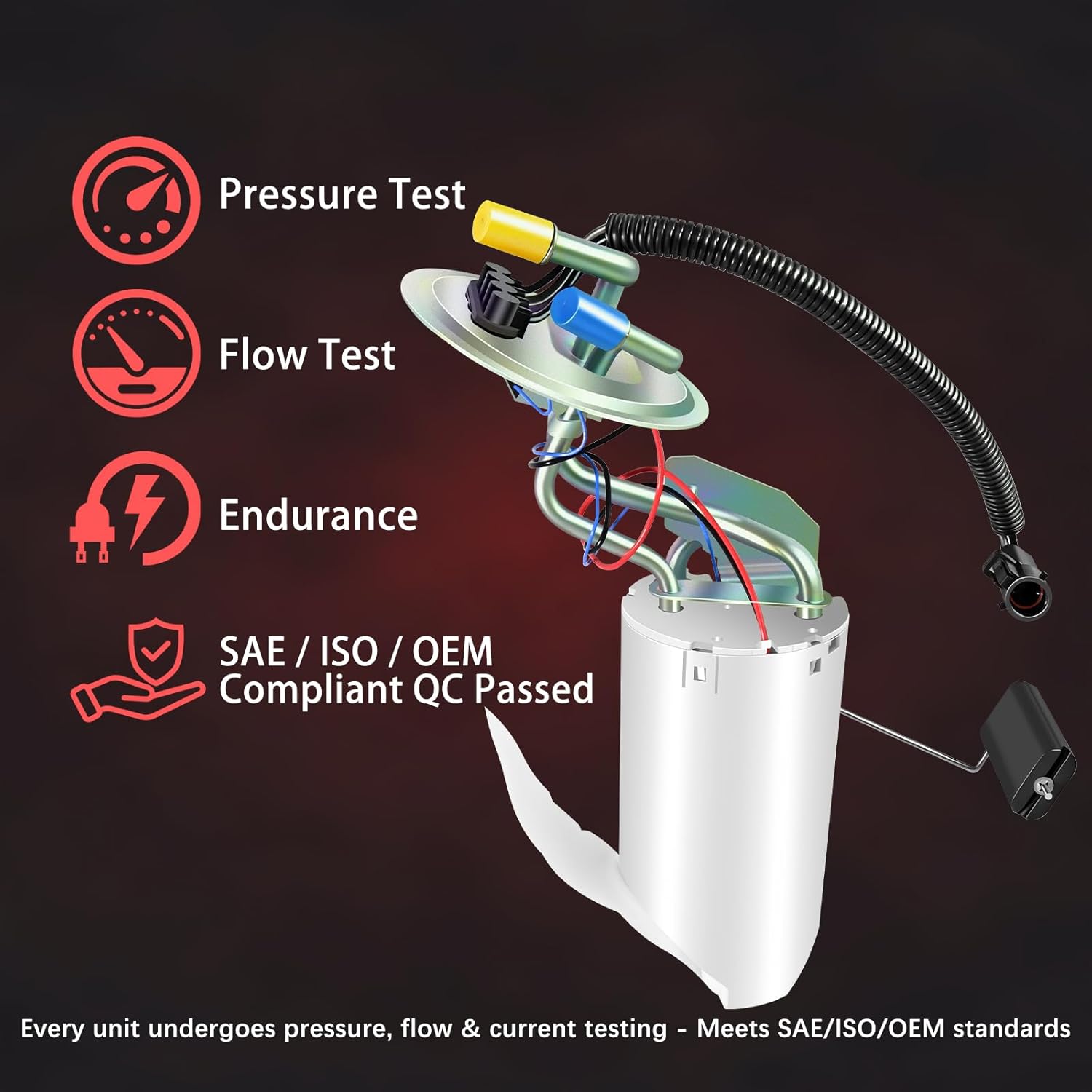 Pressure Test

Flow Test

Endurance

SAE / ISO / OEM
Compliant QC Passed

Every unit undergoes pressure, flow & current testing - Meets SAE/ISO/OEM standards