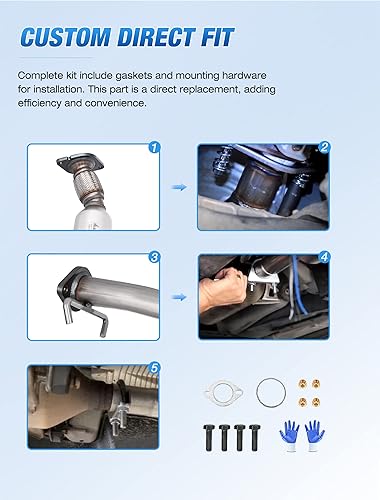 CUSTOM DIRECT FIT

Complete kit include gaskets and mounting hardware for installation. This part is a direct replacement, adding efficiency and convenience.

1

2

3

4

5