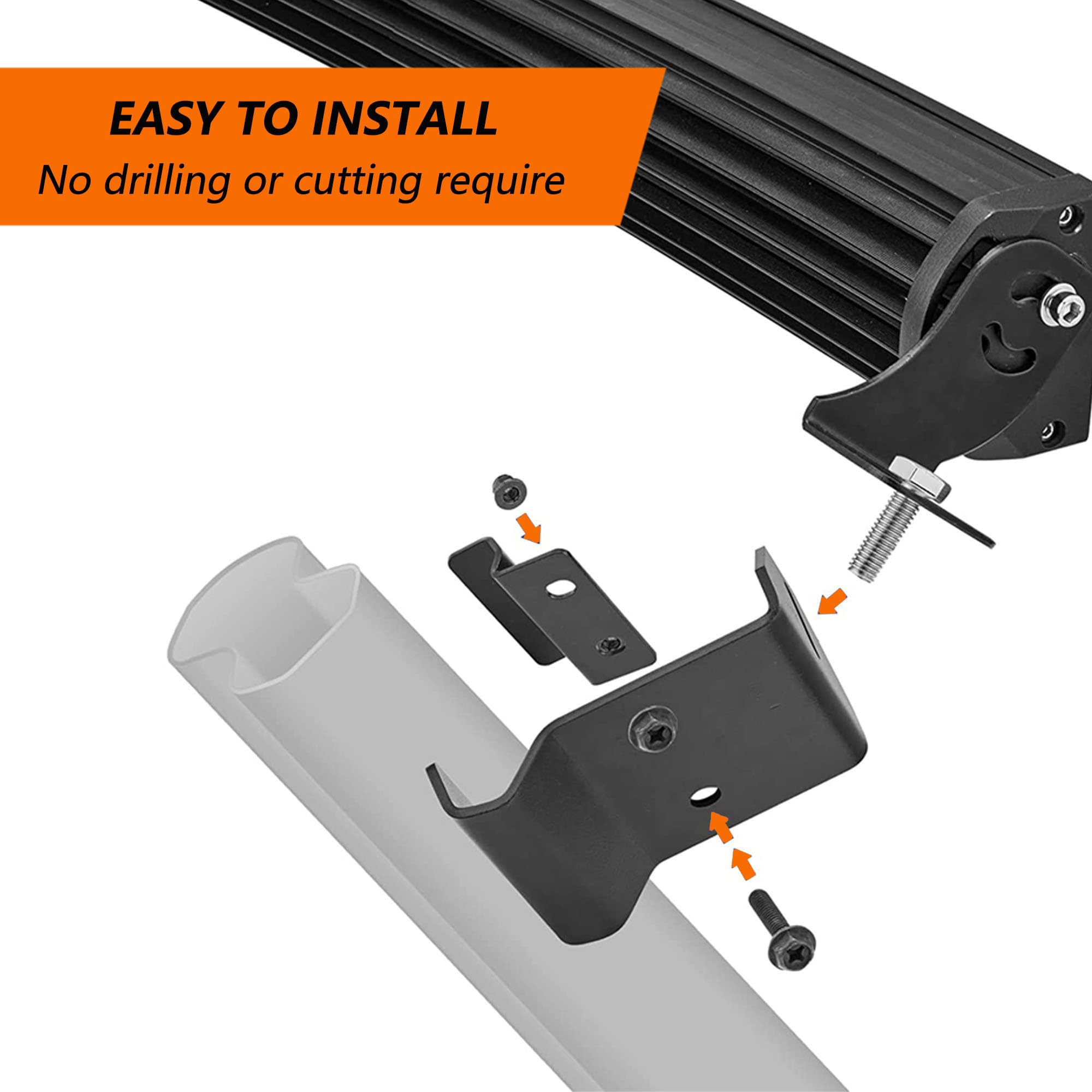 EASY TO INSTALL
No drilling or cutting require