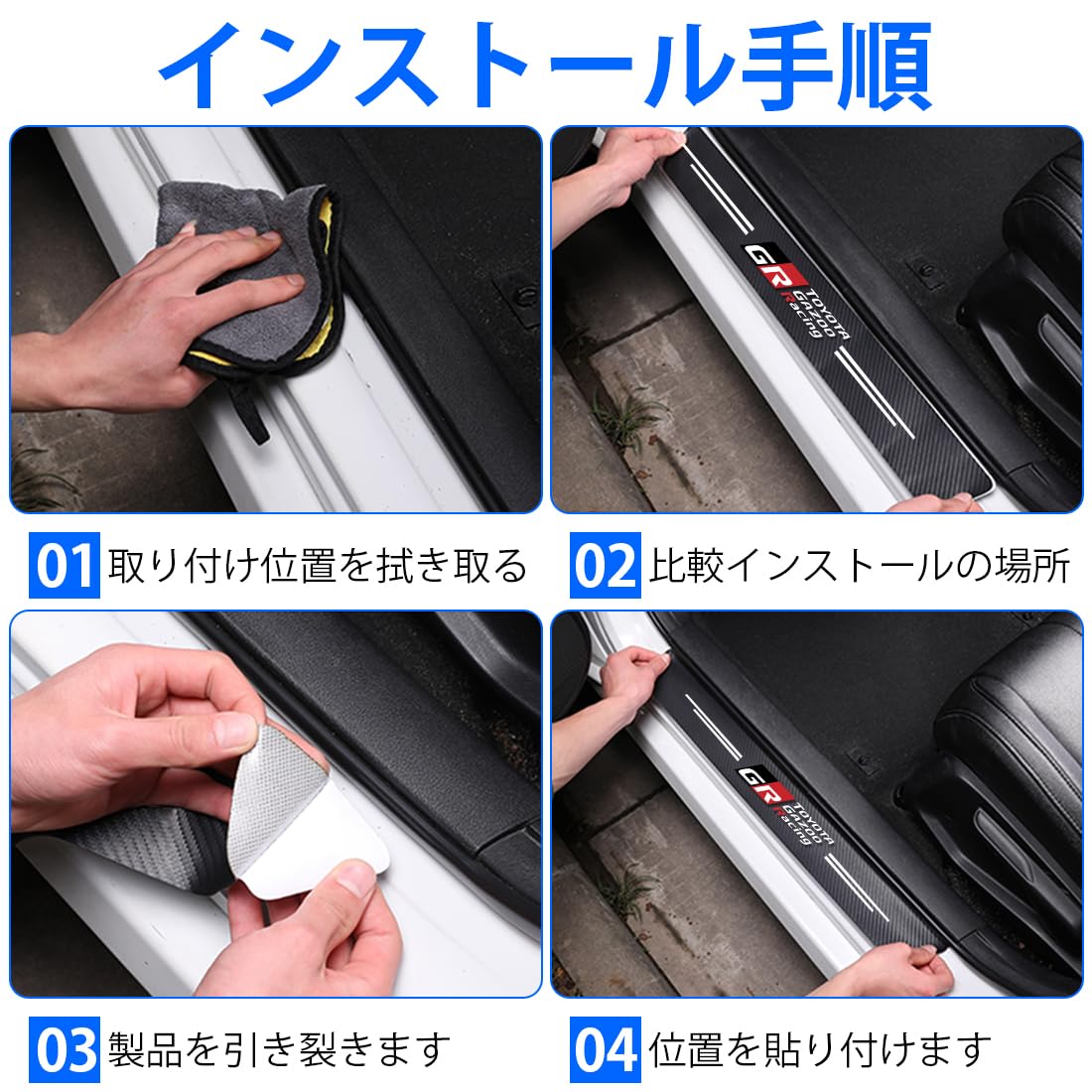 インストール手順

GR TOYOTA GAZOO Racing

01 取り付け位置を拭き取る

02 比較インストールの場所

GR TOYOTA GAZOO Racing

03 製品を引き裂きます

04 位置を貼り付けます