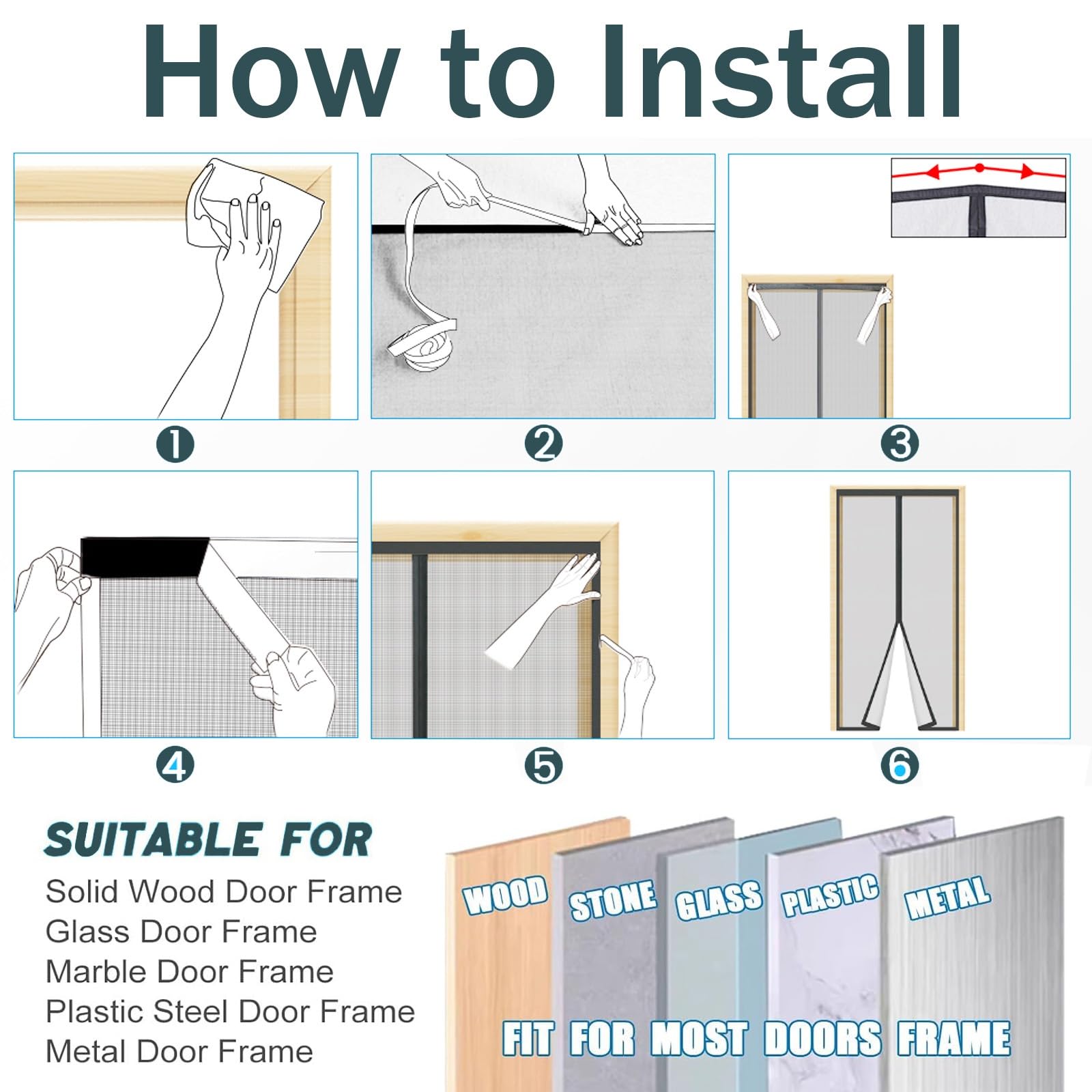 How to Install

❶

❷

❸

❹

❺

❻

SUITABLE FOR

Solid Wood Door Frame
Glass Door Frame
Marble Door Frame
Plastic Steel Door Frame
Metal Door Frame

WOOD STONE GLASS PLASTIC METAL

FIT FOR MOST DOORS FRAME