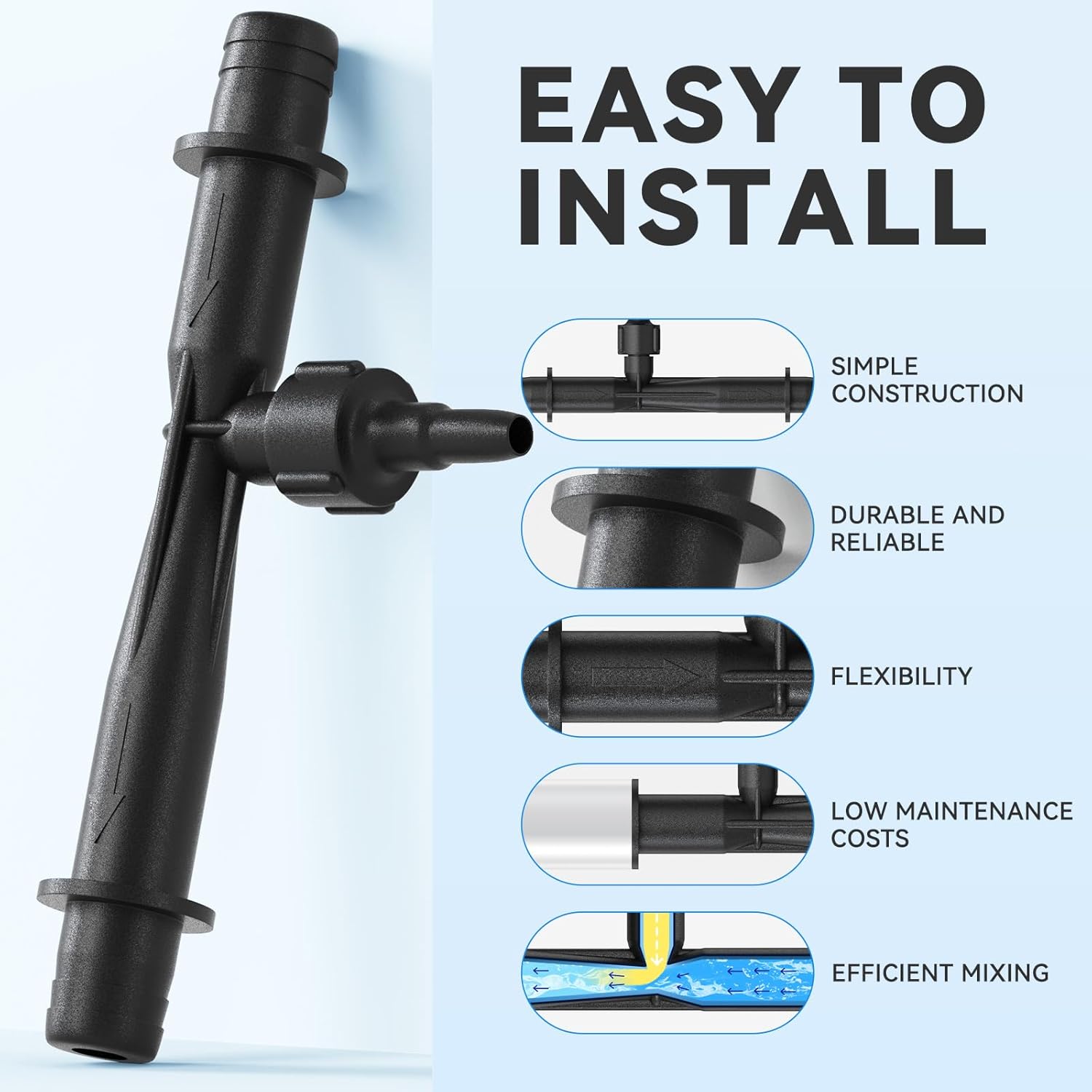 EASY TO INSTALL

SIMPLE CONSTRUCTION

DURABLE AND RELIABLE

FLEXIBILITY

LOW MAINTENANCE COSTS

EFFICIENT MIXING