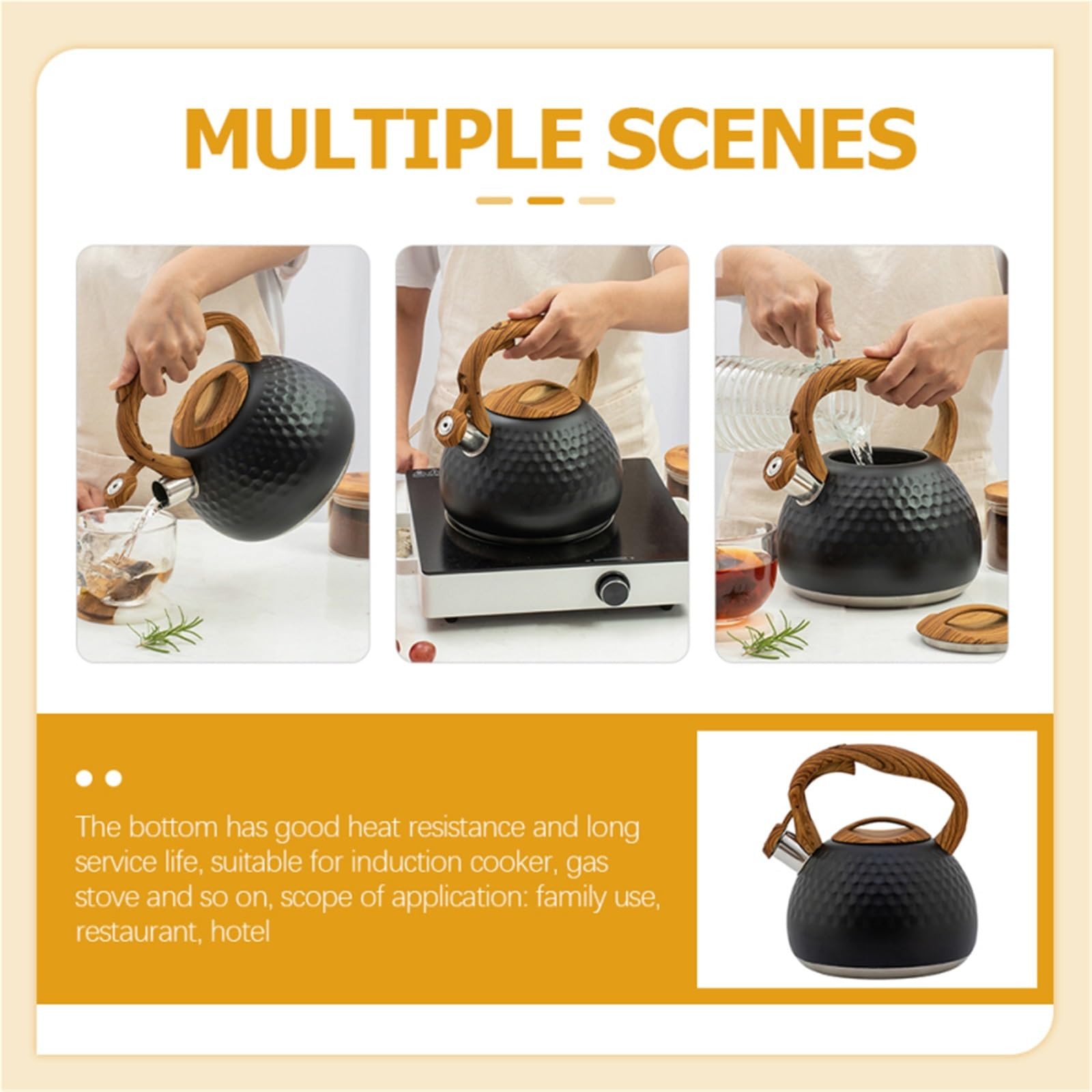 MULTIPLE SCENES

The bottom has good heat resistance and long service life, suitable for induction cooker, gas stove and so on, scope of application: family use, restaurant, hotel