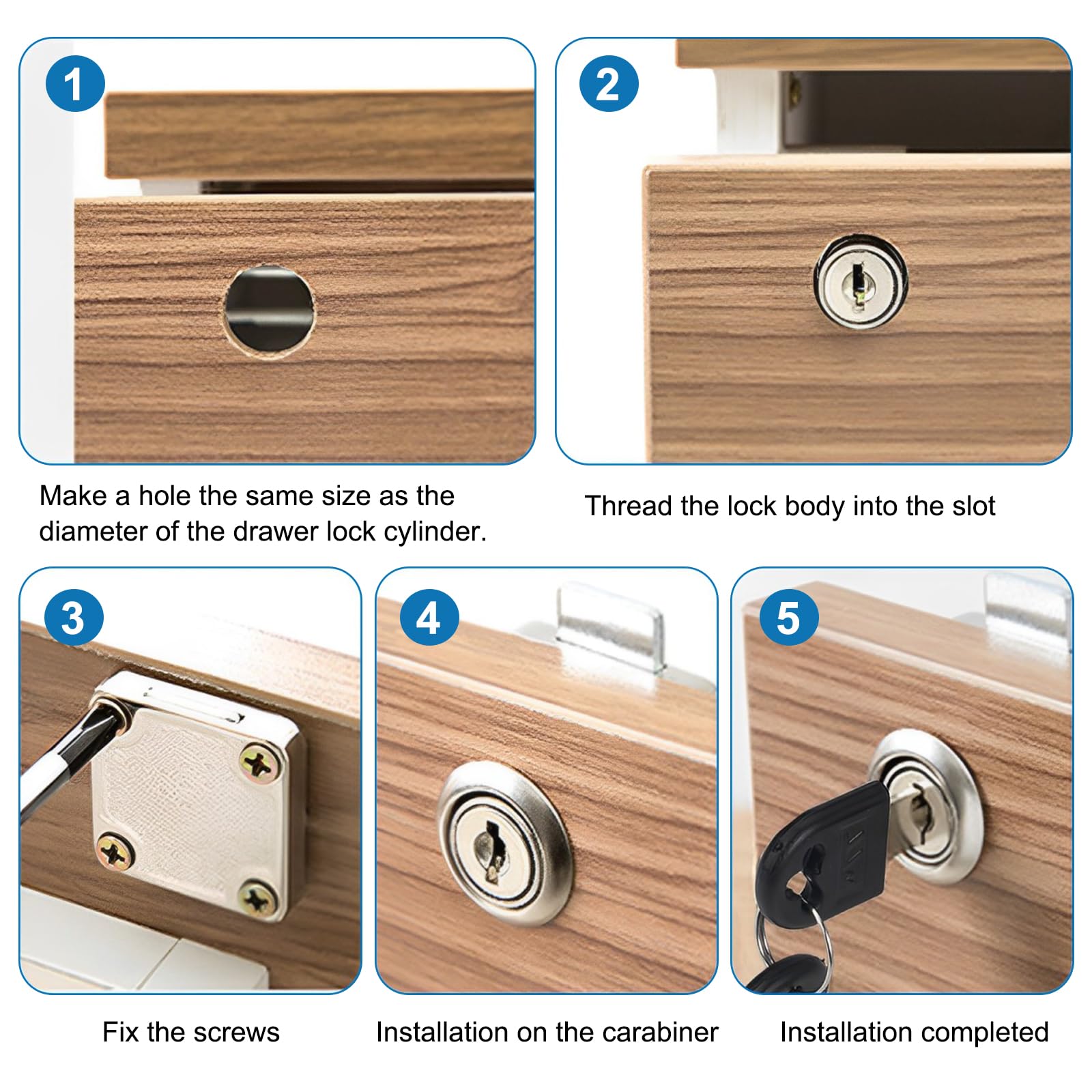 1

Make a hole the same size as the diameter of the drawer lock cylinder.

2

Thread the lock body into the slot

3

Fix the screws

4

Installation on the carabiner

5

Installation completed