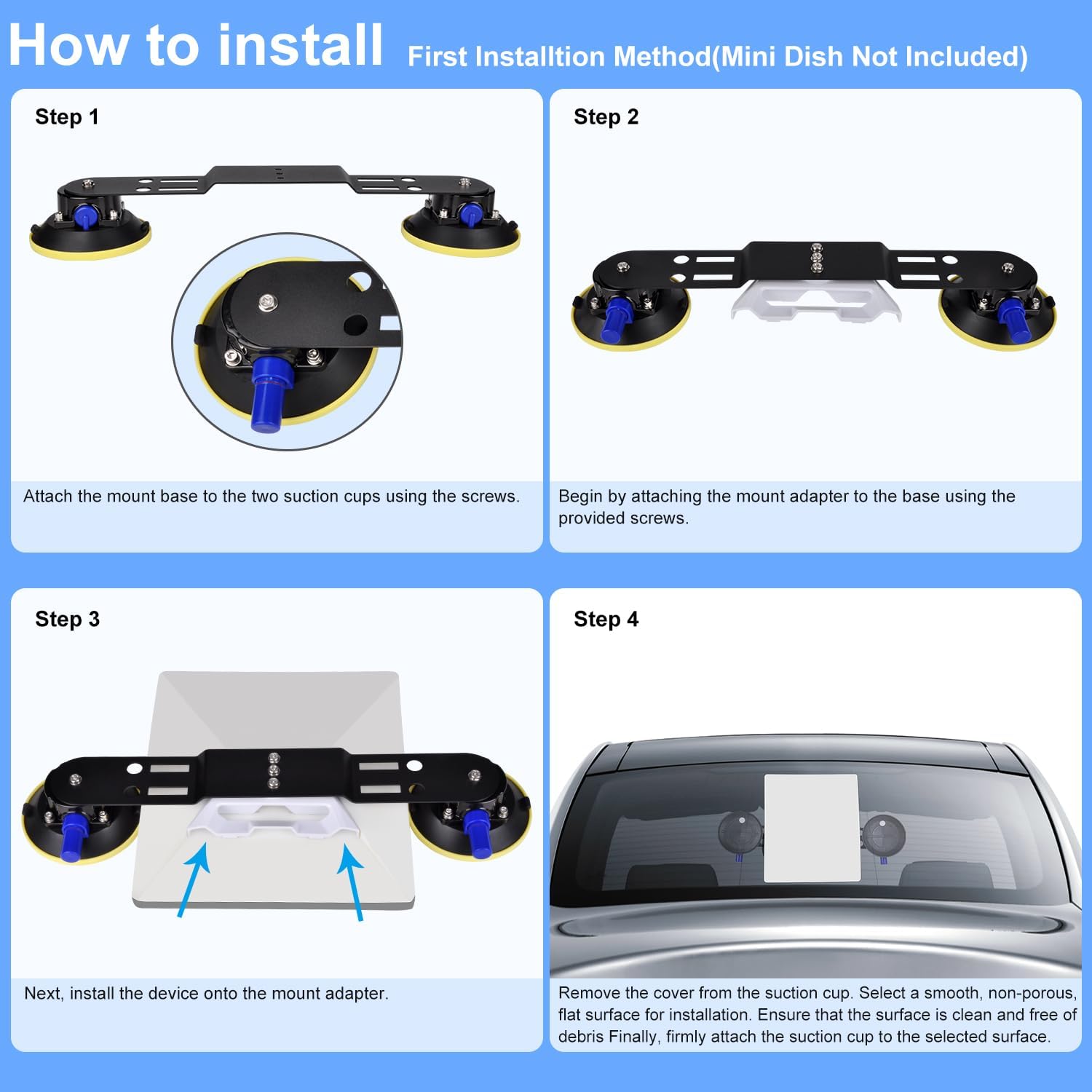 How to install First Installtion Method(Mini Dish Not Included)

Step 1

Attach the mount base to the two suction cups using the screws.

Step 2

Begin by attaching the mount adapter to the base using the provided screws.

Step 3

Next, install the device onto the mount adapter.

Step 4

Remove the cover from the suction cup. Select a smooth, non-porous, flat surface for installation. Ensure that the surface is clean and free of debris Finally, firmly attach the suction cup to the selected surface.