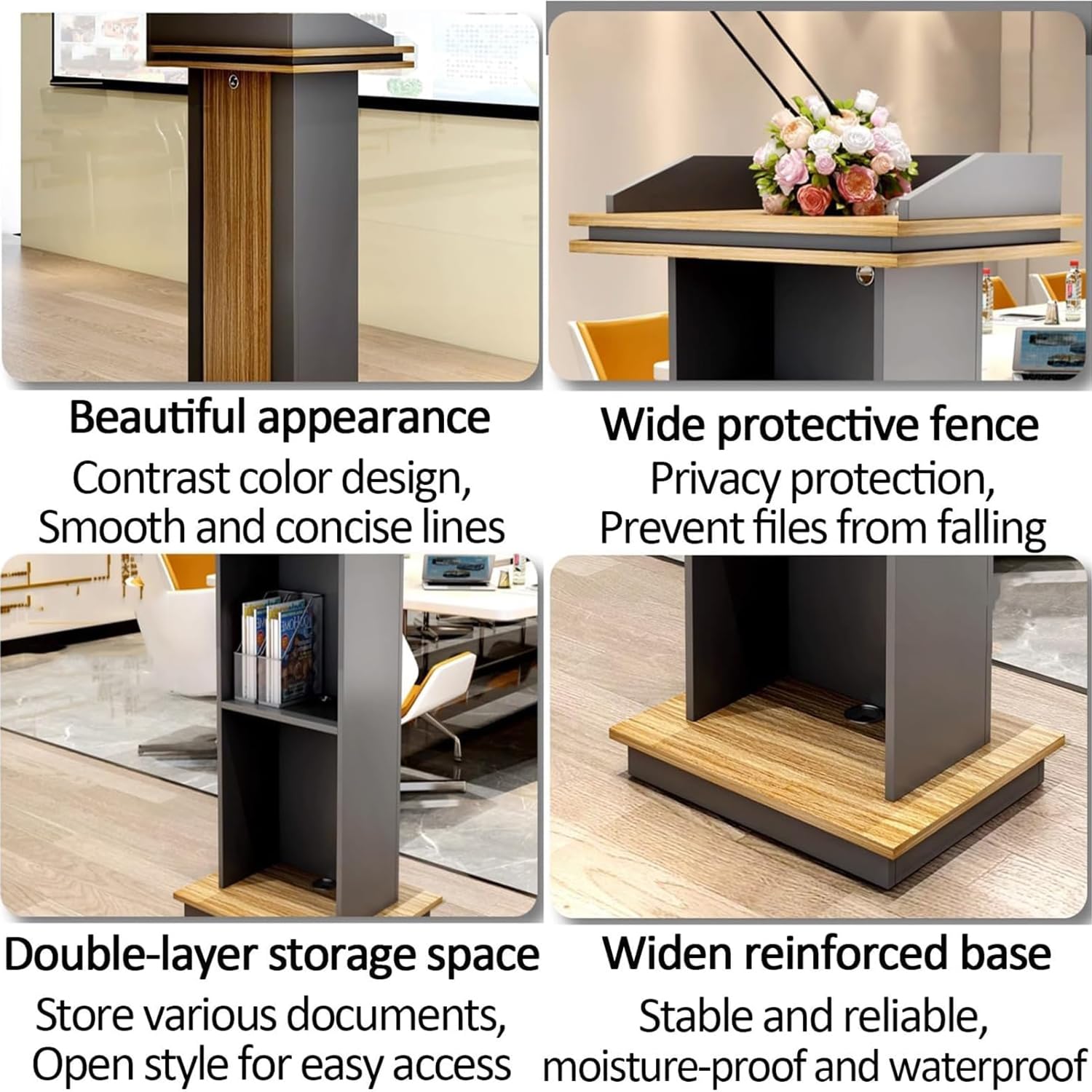 Beautiful appearance
Contrast color design,
Smooth and concise lines

Wide protective fence
Privacy protection,
Prevent files from falling

Double-layer storage space
Store various documents,
Open style for easy access

Widen reinforced base
Stable and reliable,
moisture-proof and waterproof