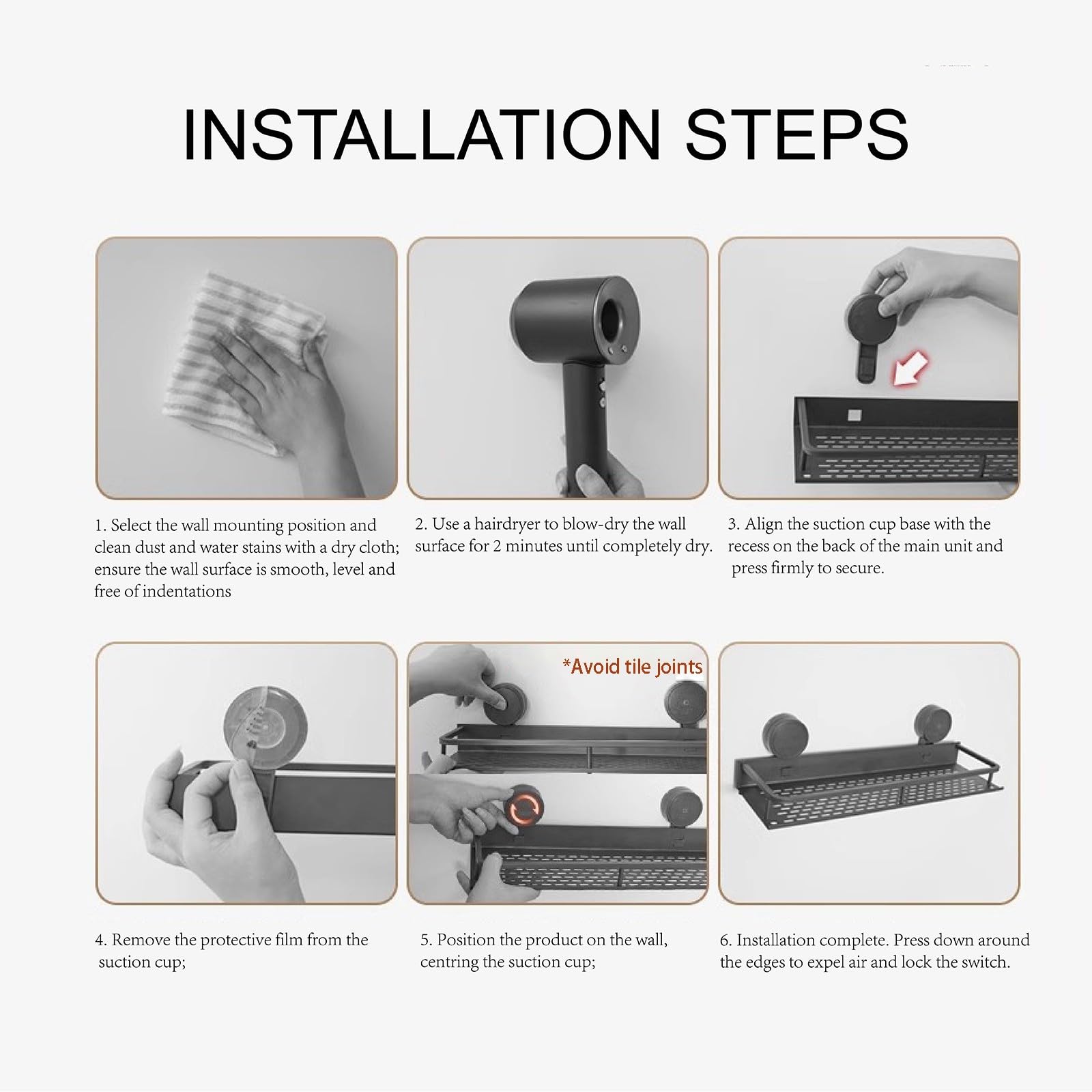 INSTALLATION STEPS

1. Select the wall mounting position and clean dust and water stains with a dry cloth; ensure the wall surface is smooth, level and free of indentations

2. Use a hairdryer to blow-dry the wall surface for 2 minutes until completely dry.

3. Align the suction cup base with the recess on the back of the main unit and press firmly to secure.

*Avoid tile joints

4. Remove the protective film from the suction cup;

5. Position the product on the wall, centring the suction cup;

6. Installation complete. Press down around the edges to expel air and lock the switch.