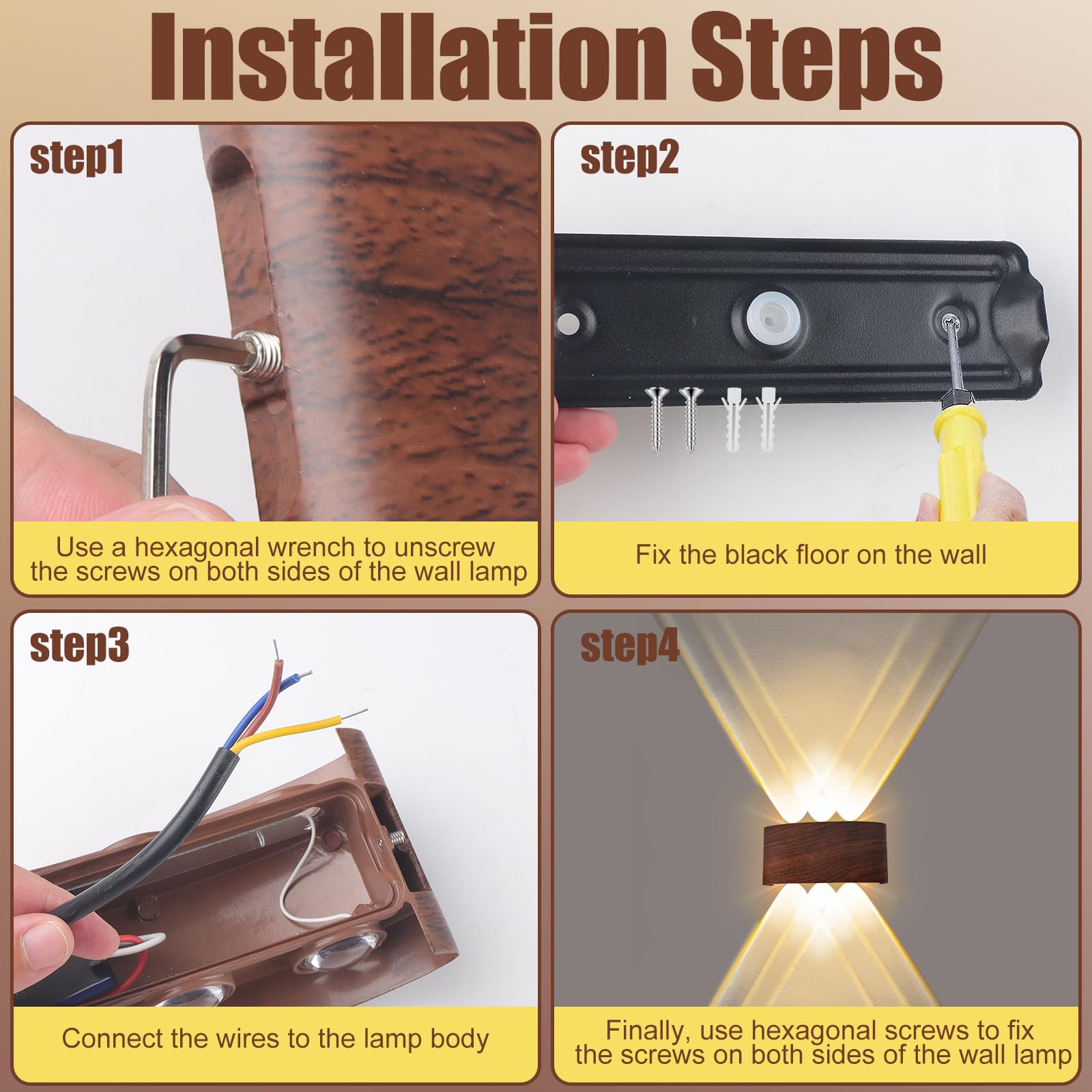 Installation Steps

step1

Use a hexagonal wrench to unscrew the screws on both sides of the wall lamp

step2

Fix the black floor on the wall

step3

Connect the wires to the lamp body

step4

Finally, use hexagonal screws to fix the screws on both sides of the wall lamp