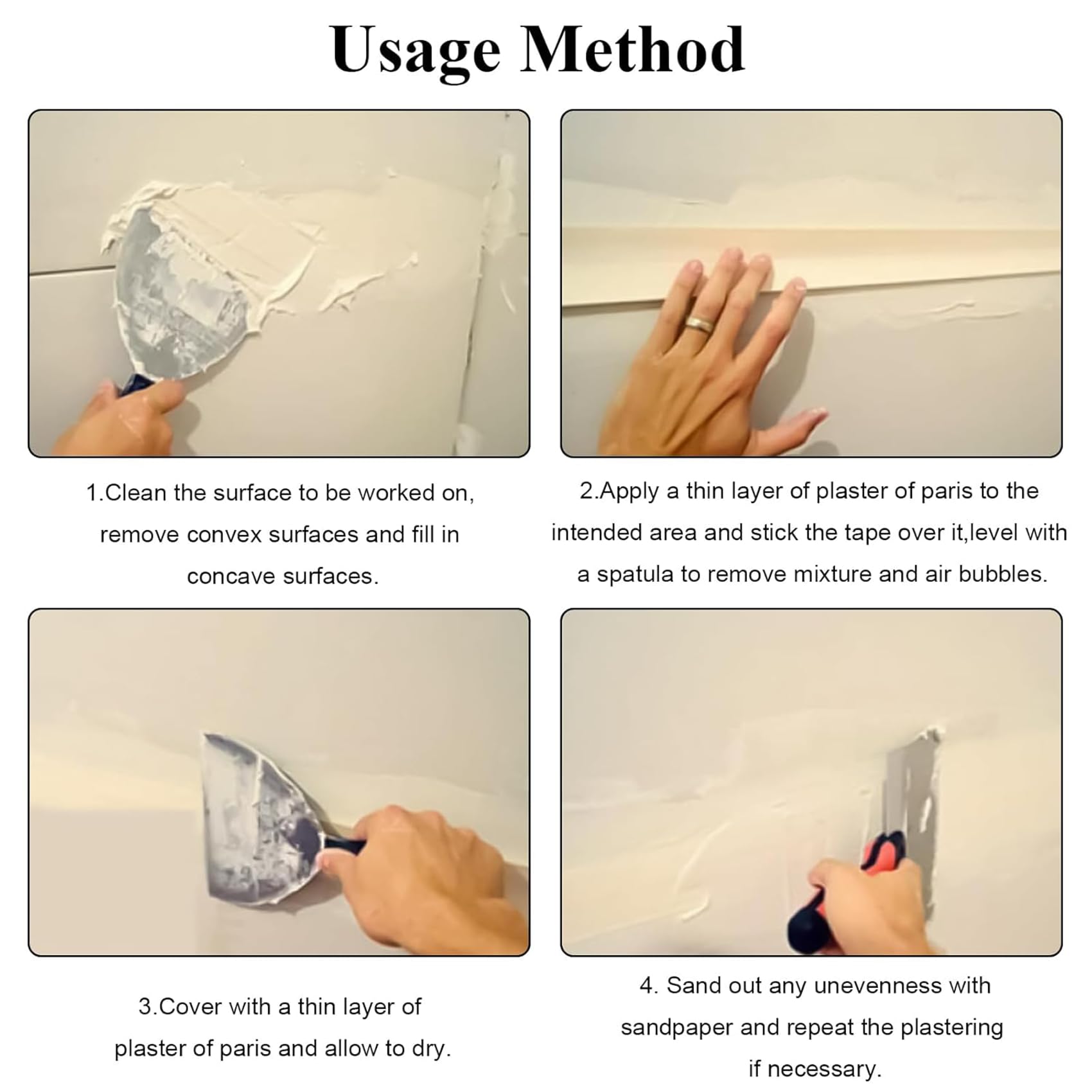 Usage Method

1.Clean the surface to be worked on, remove convex surfaces and fill in concave surfaces.

2.Apply a thin layer of plaster of paris to the intended area and stick the tape over it,level with a spatula to remove mixture and air bubbles.

3.Cover with a thin layer of plaster of paris and allow to dry.

4. Sand out any unevenness with sandpaper and repeat the plastering if necessary.