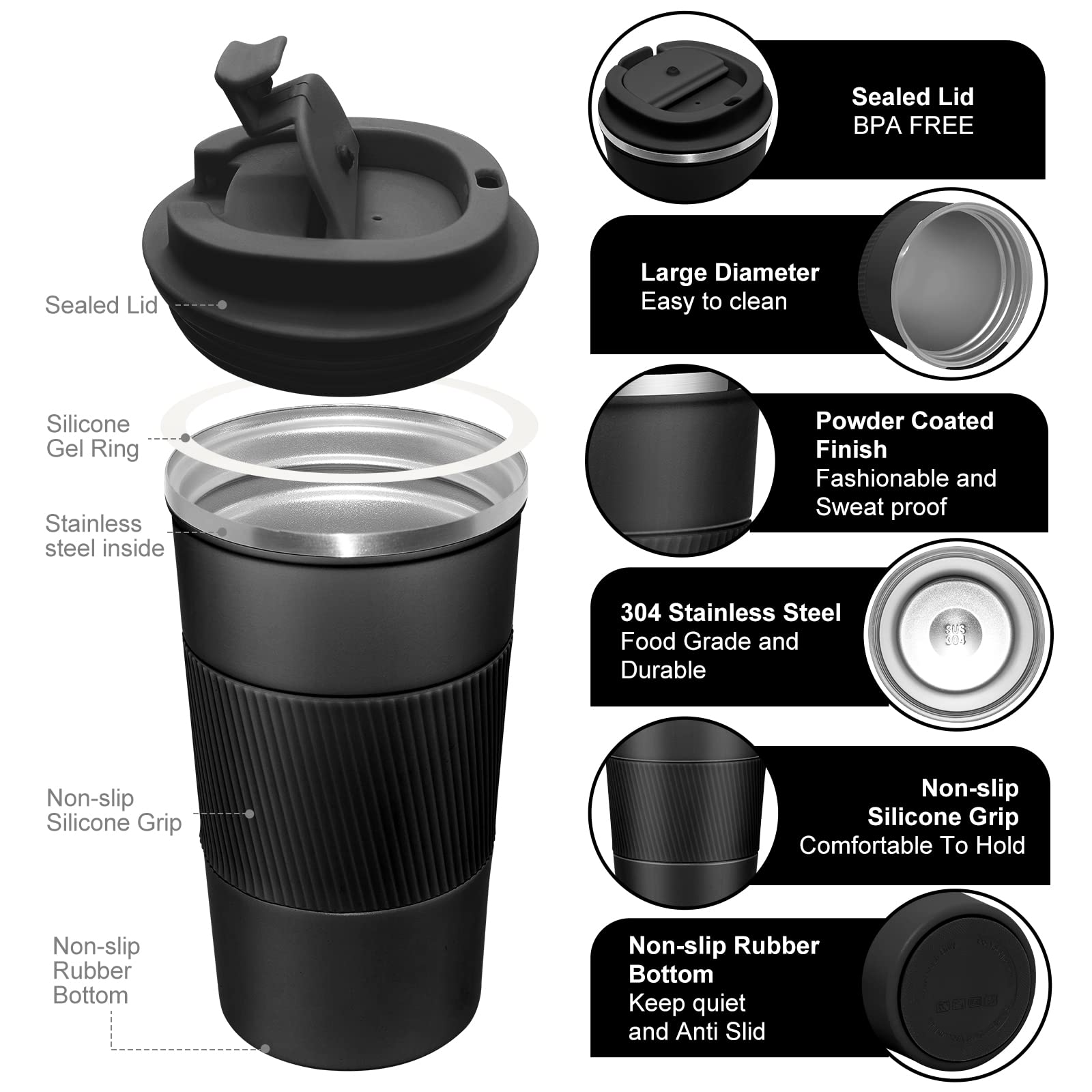 Sealed Lid

Silicone Gel Ring

Stainless steel inside

Non-slip Silicone Grip

Non-slip Rubber Bottom

Sealed Lid
BPA FREE

Large Diameter
Easy to clean

Powder Coated Finish
Fashionable and Sweat proof

304 Stainless Steel
Food Grade and Durable

SUS 304

Non-slip Silicone Grip
Comfortable To Hold

Non-slip Rubber Bottom
Keep quiet and Anti Slid