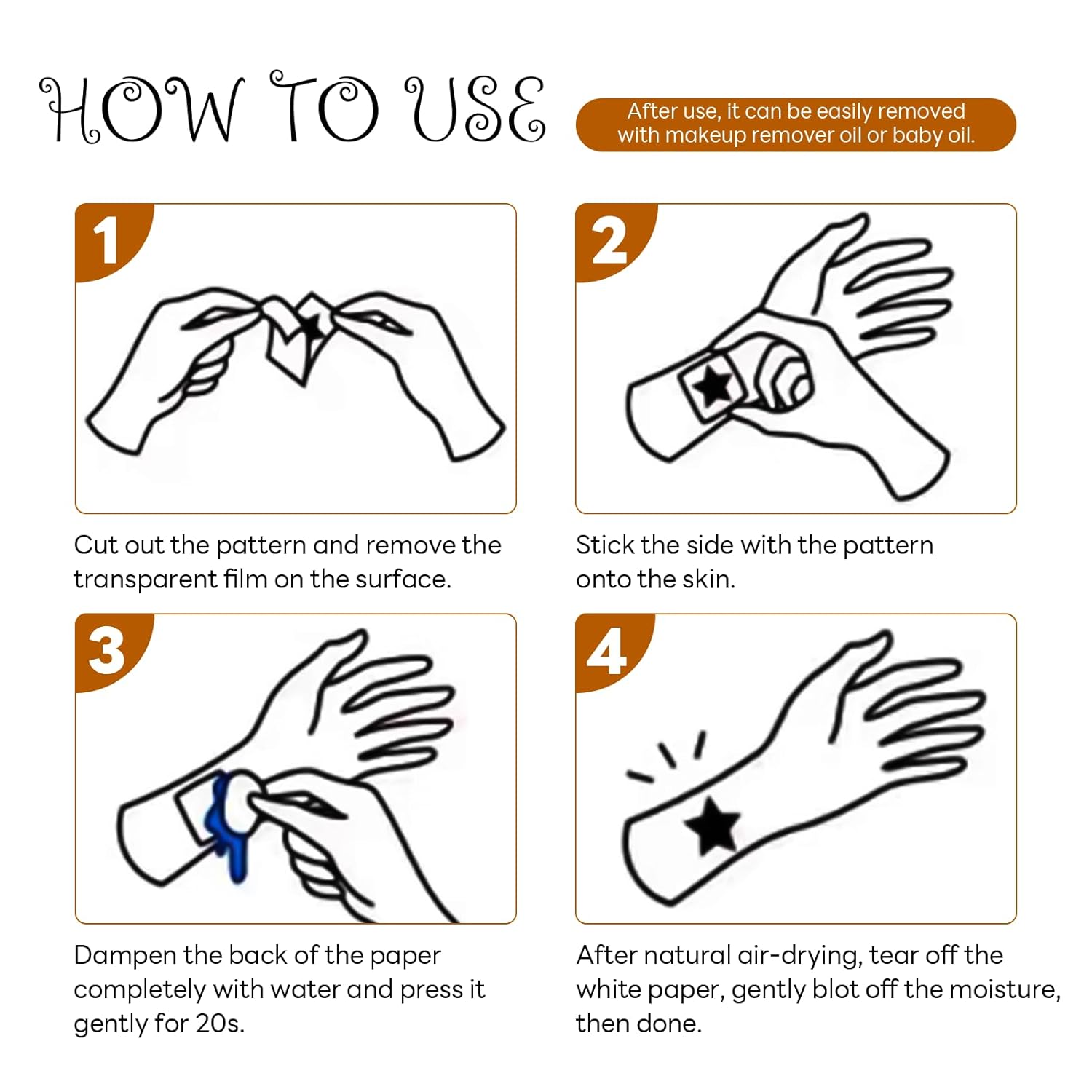 HOW TO USE

After use, it can be easily removed with makeup remover oil or baby oil.

1

Cut out the pattern and remove the transparent film on the surface.

2

Stick the side with the pattern onto the skin.

3

Dampen the back of the paper completely with water and press it gently for 20s.

4

After natural air-drying, tear off the white paper, gently blot off the moisture, then done.