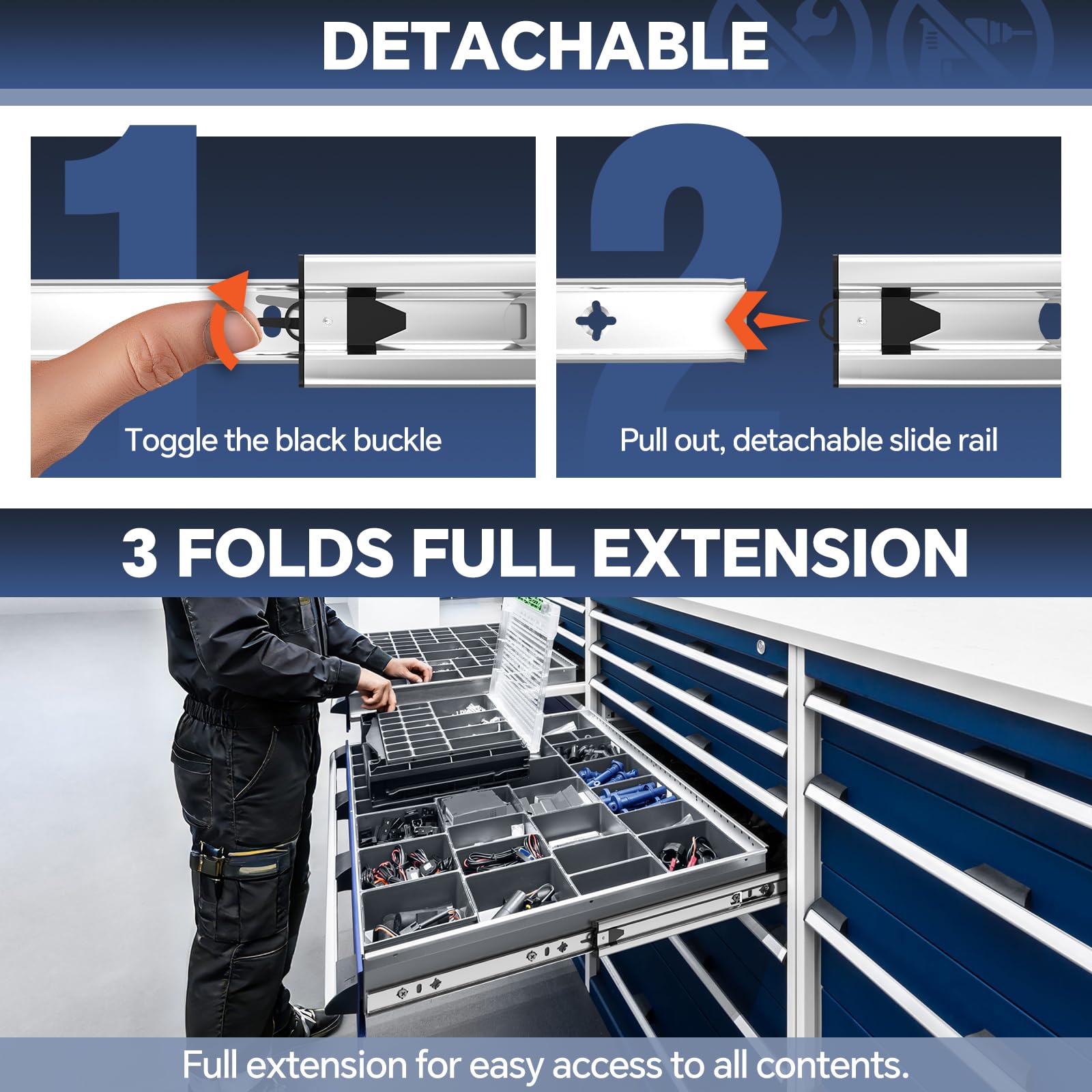 DETACHABLE

1

Toggle the black buckle

2

Pull out, detachable slide rail

3 FOLDS FULL EXTENSION

Full extension for easy access to all contents.