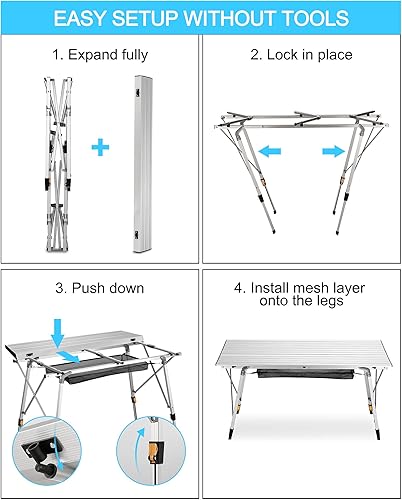 EASY SETUP WITHOUT TOOLS

1. Expand fully

2. Lock in place

3. Push down

4. Install mesh layer onto the legs