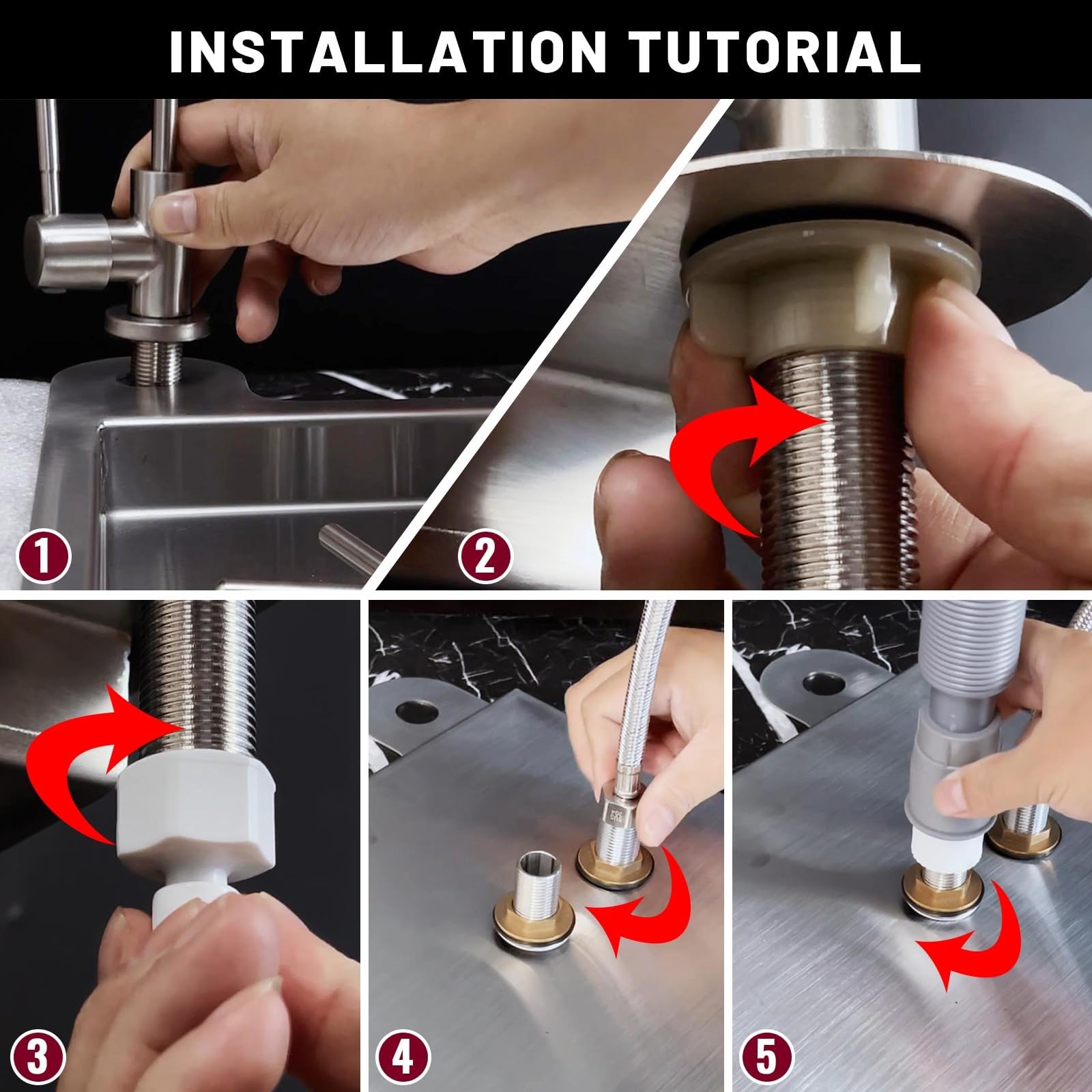 INSTALLATION TUTORIAL

1

2

3

4

5