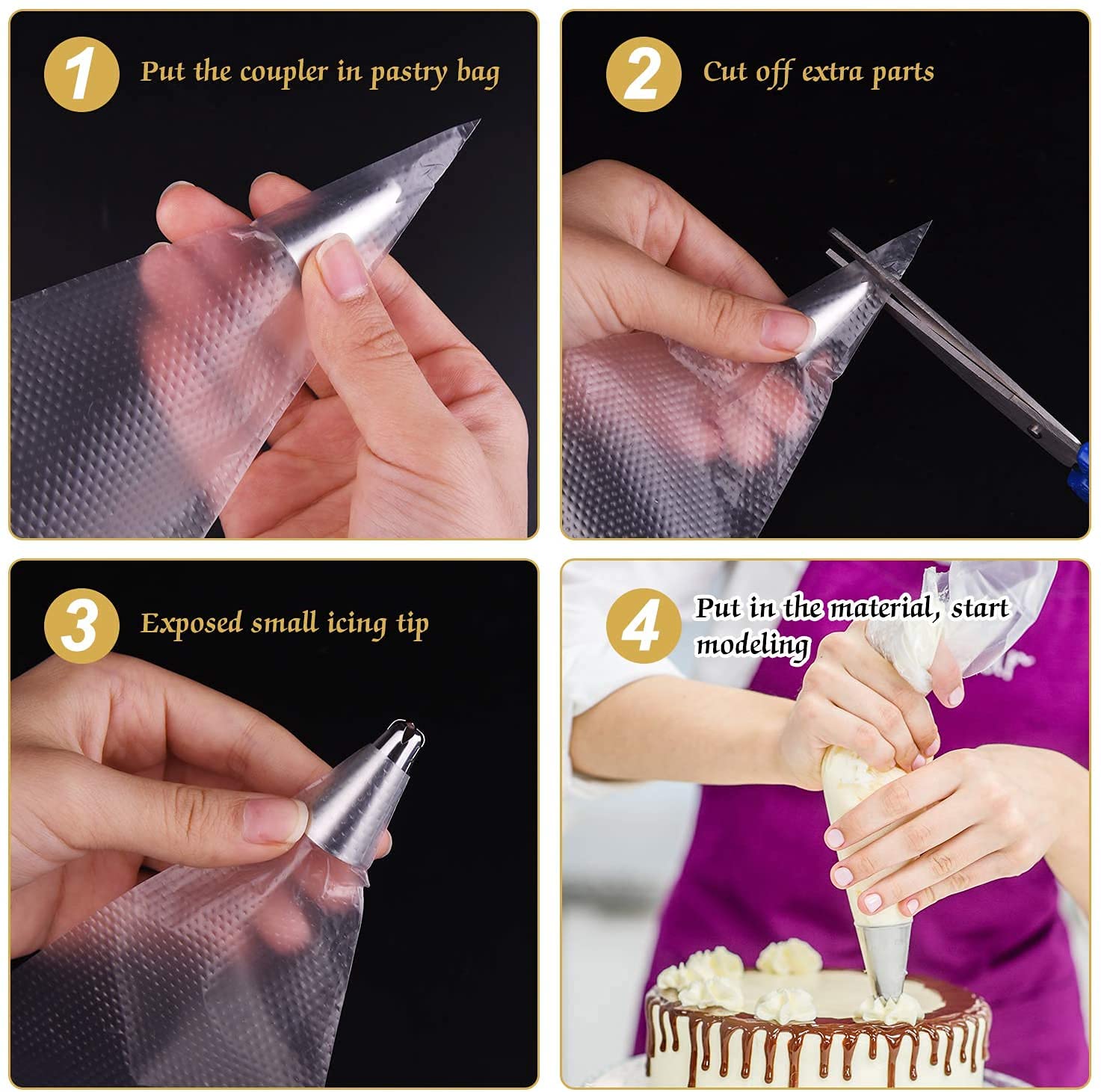 1 Put the coupler in pastry bag

2 Cut off extra parts

3 Exposed small icing tip

4 Put in the material, start modeling