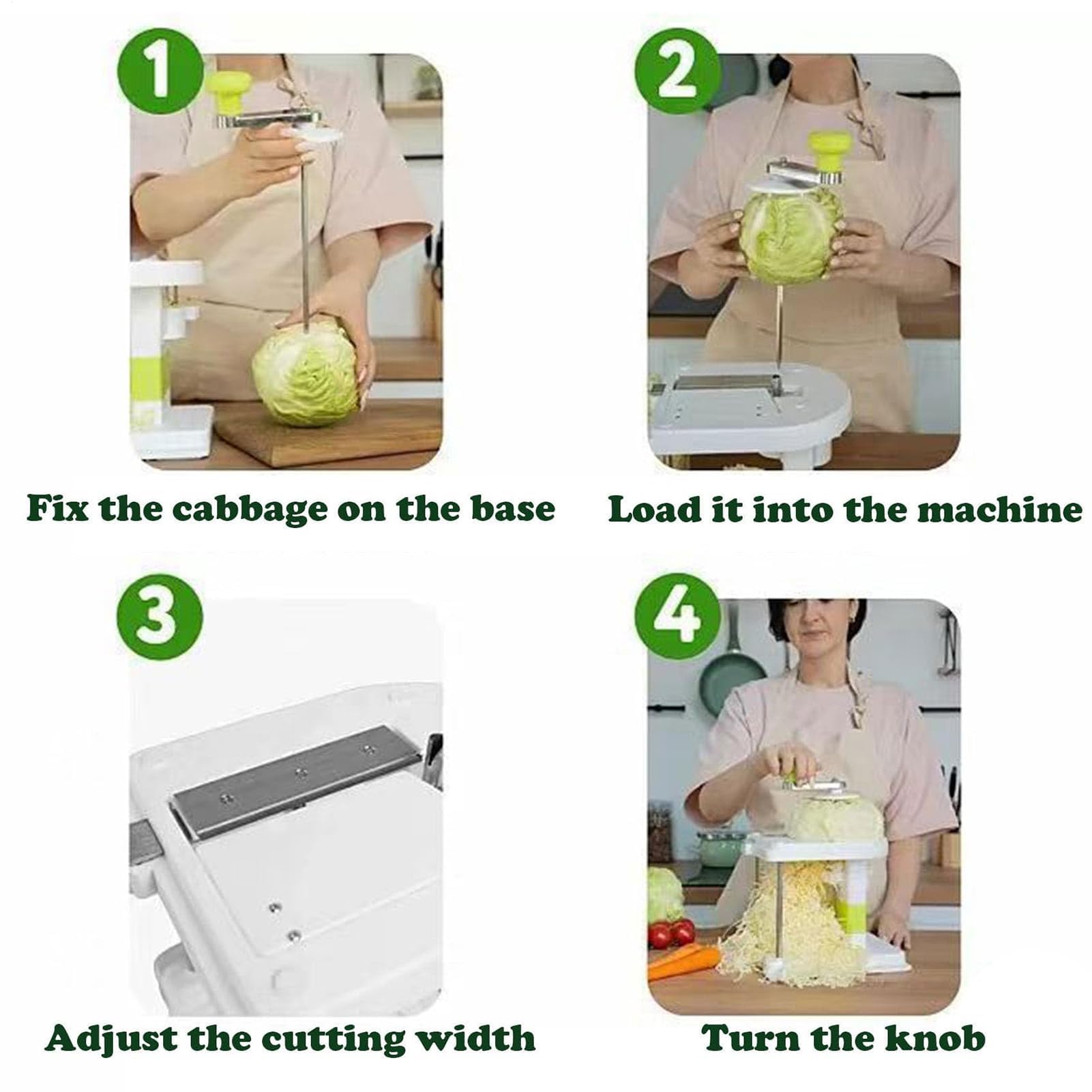 1

Fix the cabbage on the base

2

Load it into the machine

3

Adjust the cutting width

4

Turn the knob