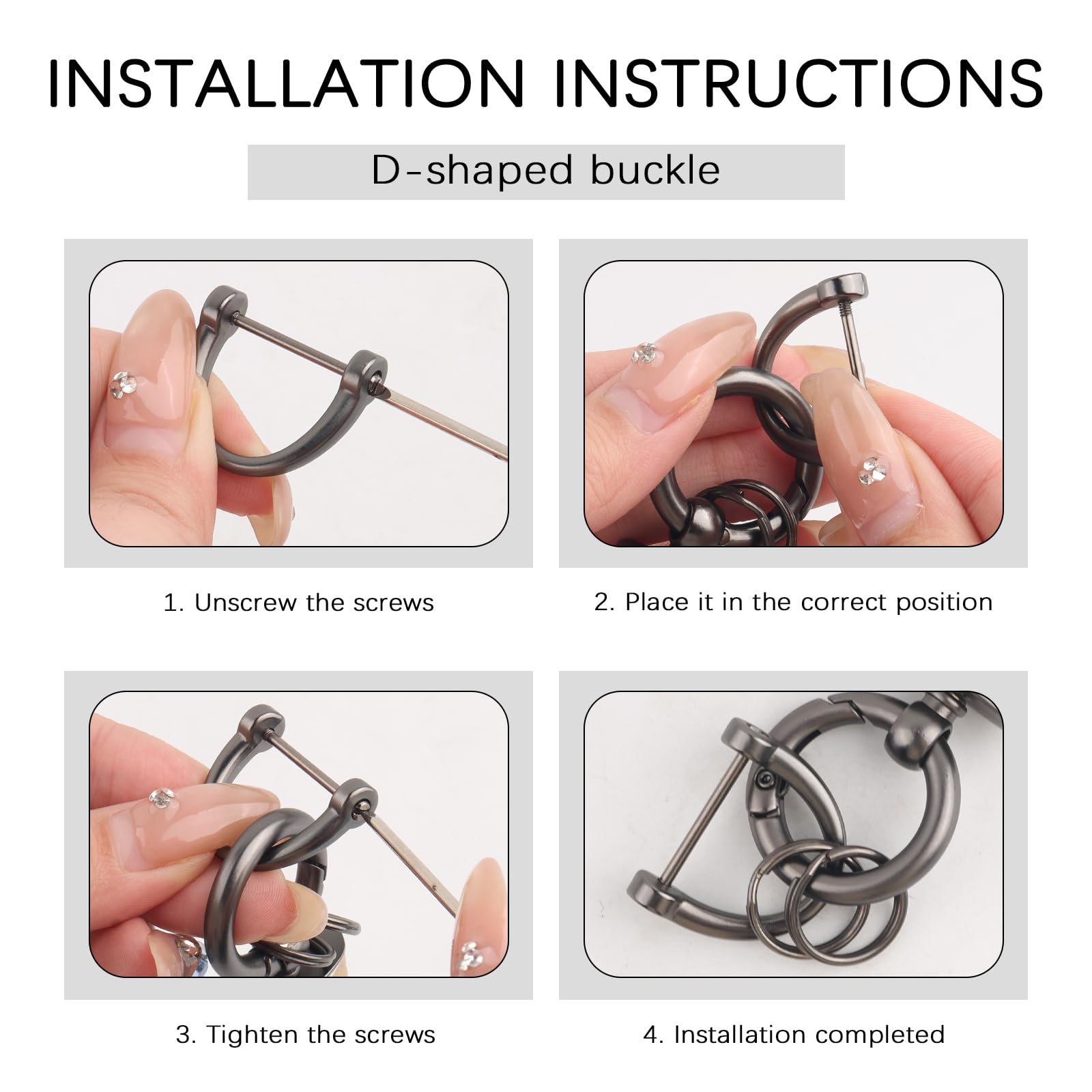 INSTALLATION INSTRUCTIONS

D-shaped buckle

1. Unscrew the screws

2. Place it in the correct position

3. Tighten the screws

4. Installation completed