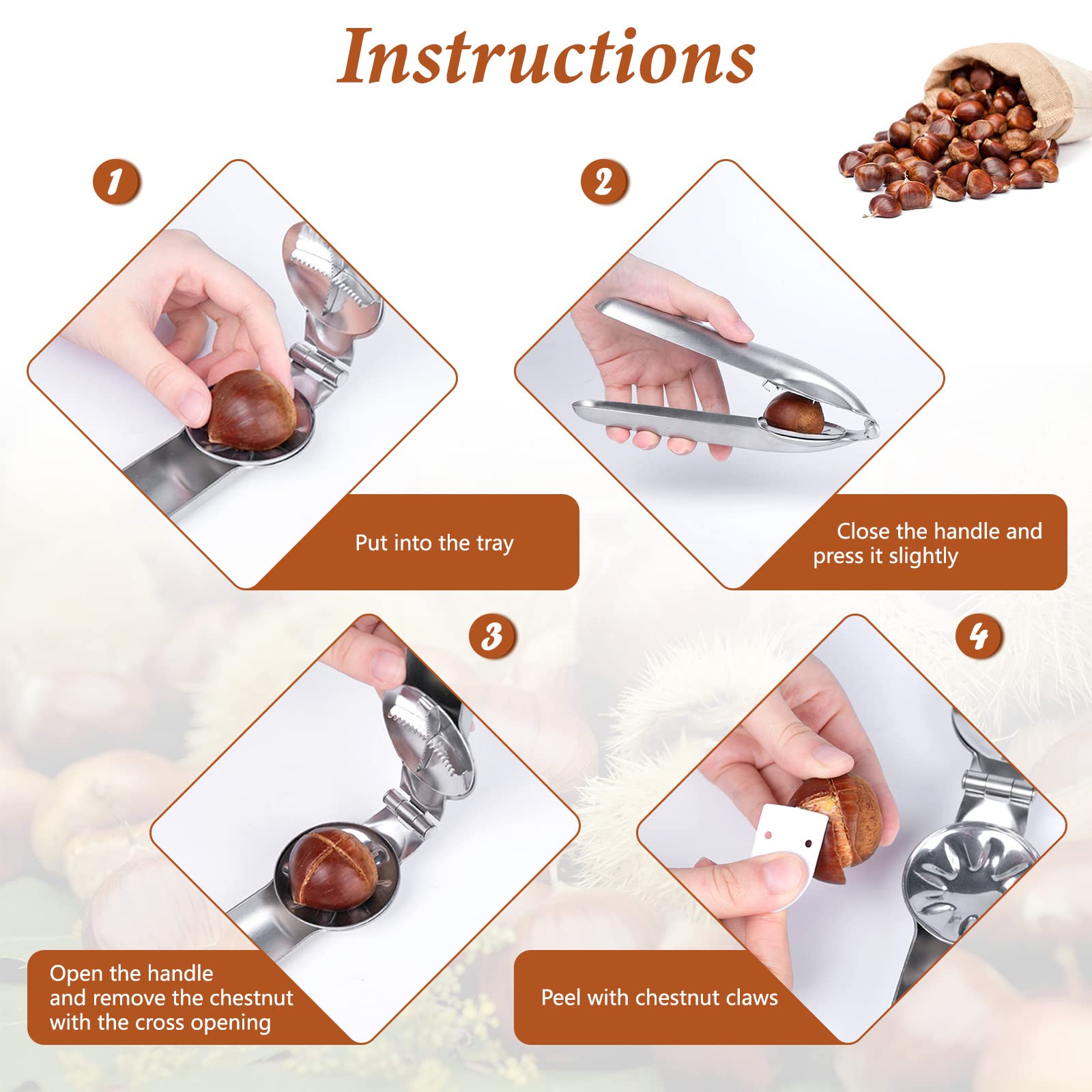 Instructions

1

Put into the tray

2

Close the handle and press it slightly

3

Open the handle and remove the chestnut with the cross opening

4

Peel with chestnut claws